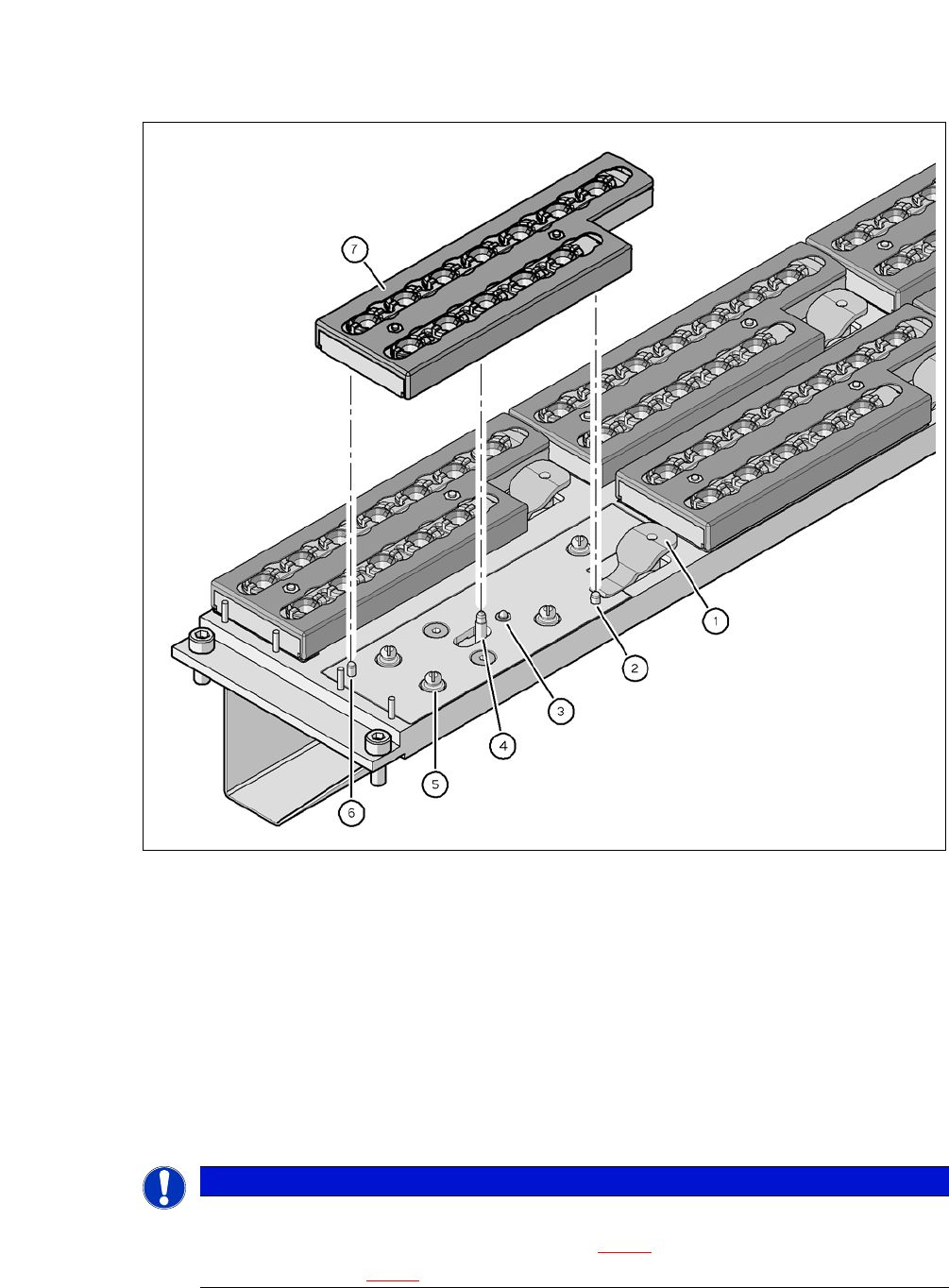 7

1

2

3

4

5

6