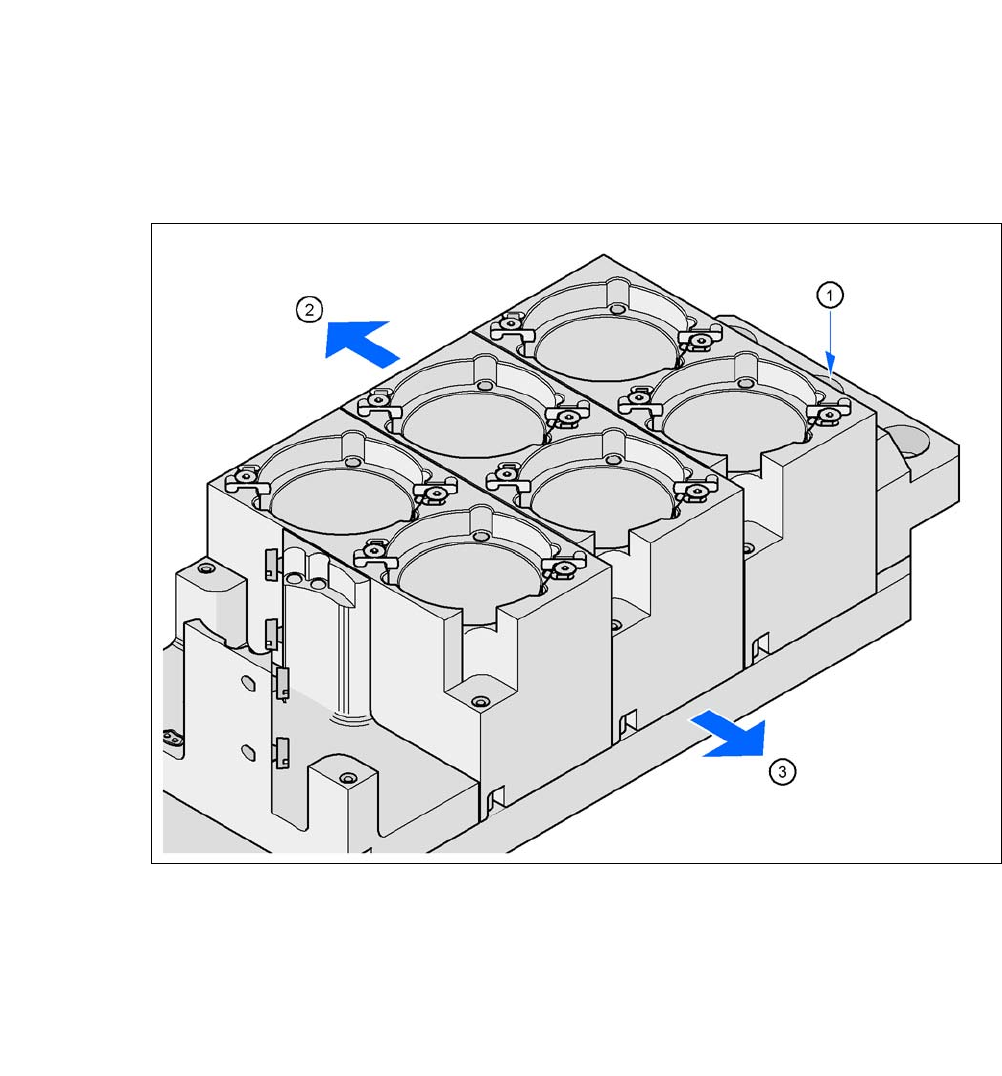 2

1

3