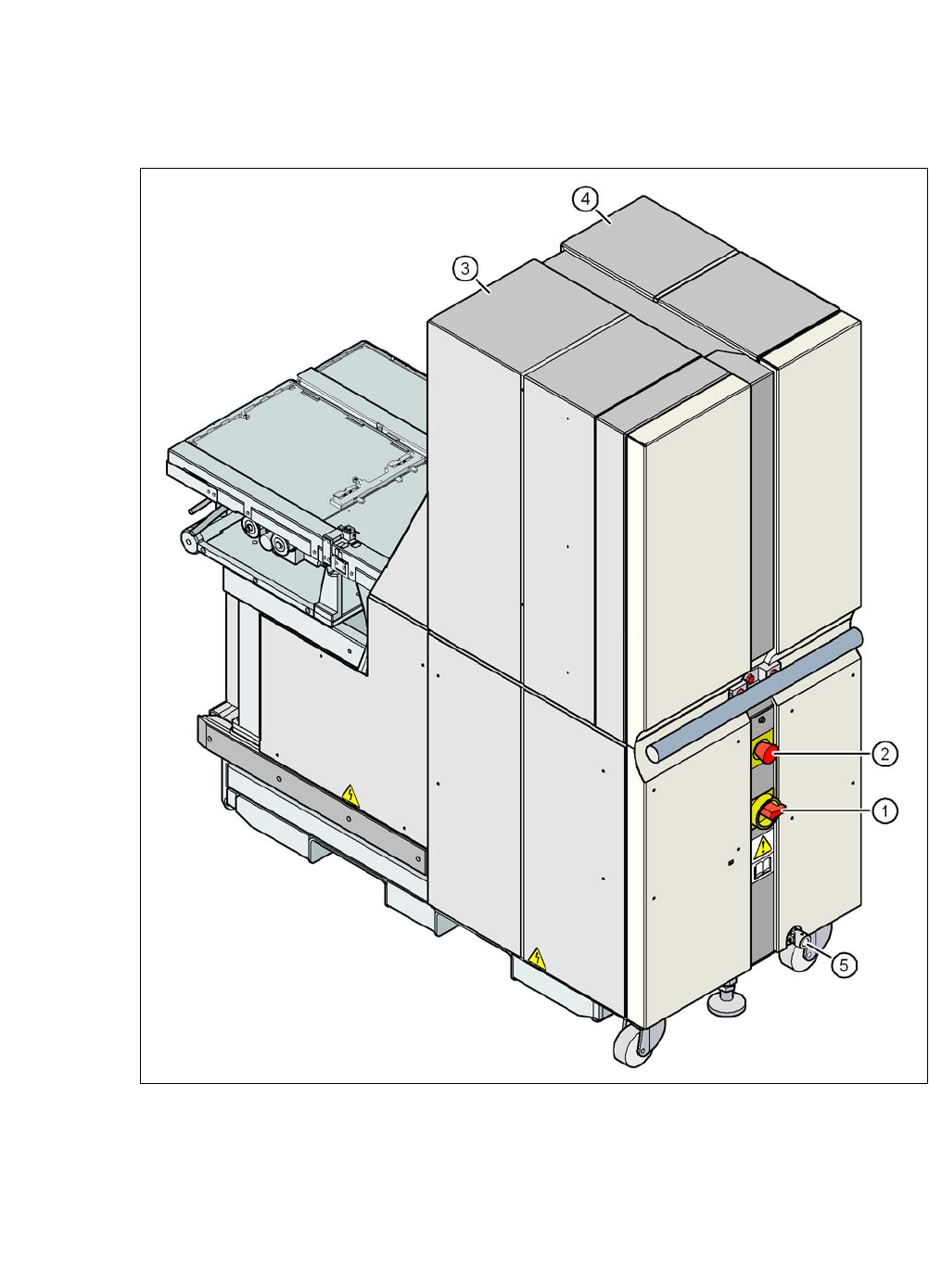 4
3
2
1
5