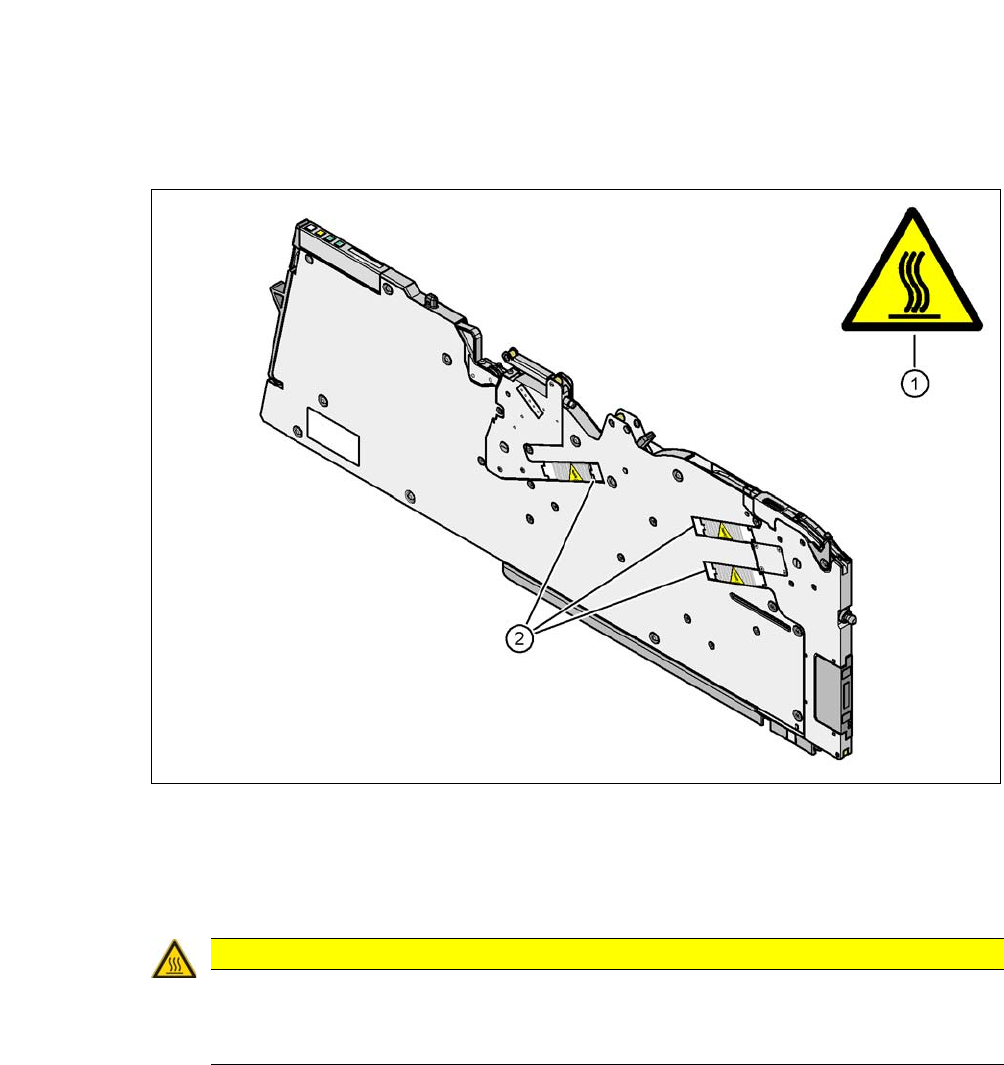 1

2