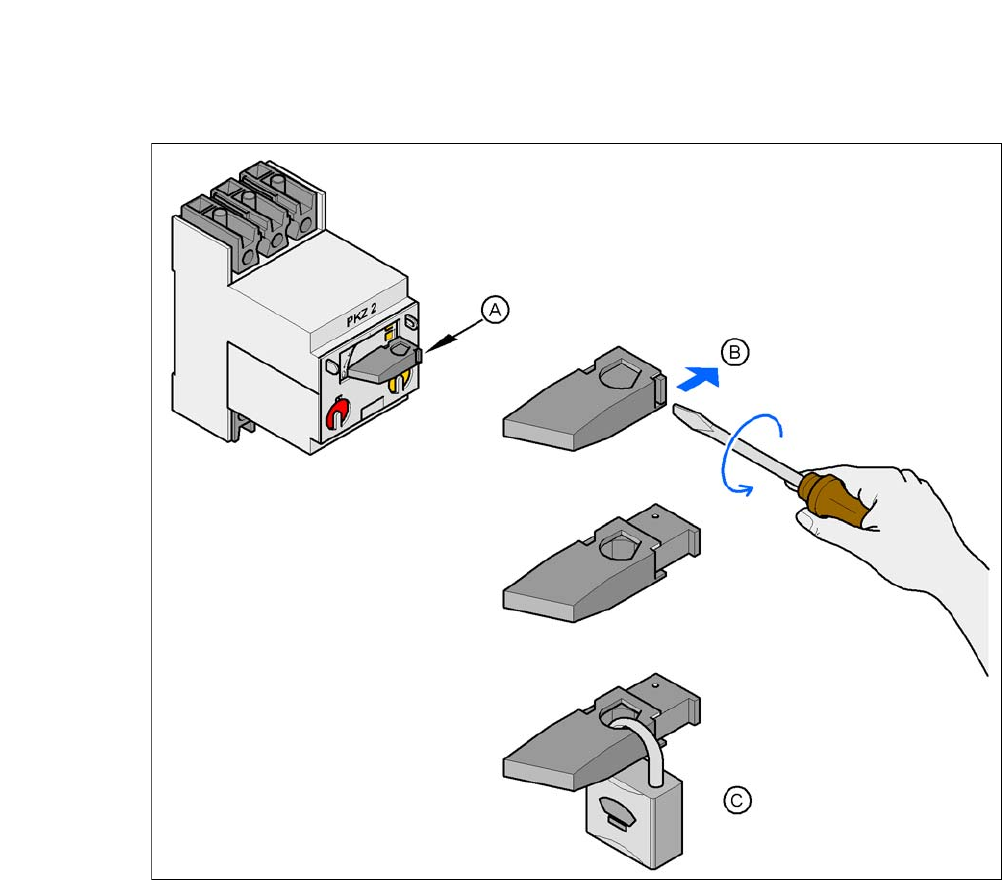 PKZ 2

A

B

C