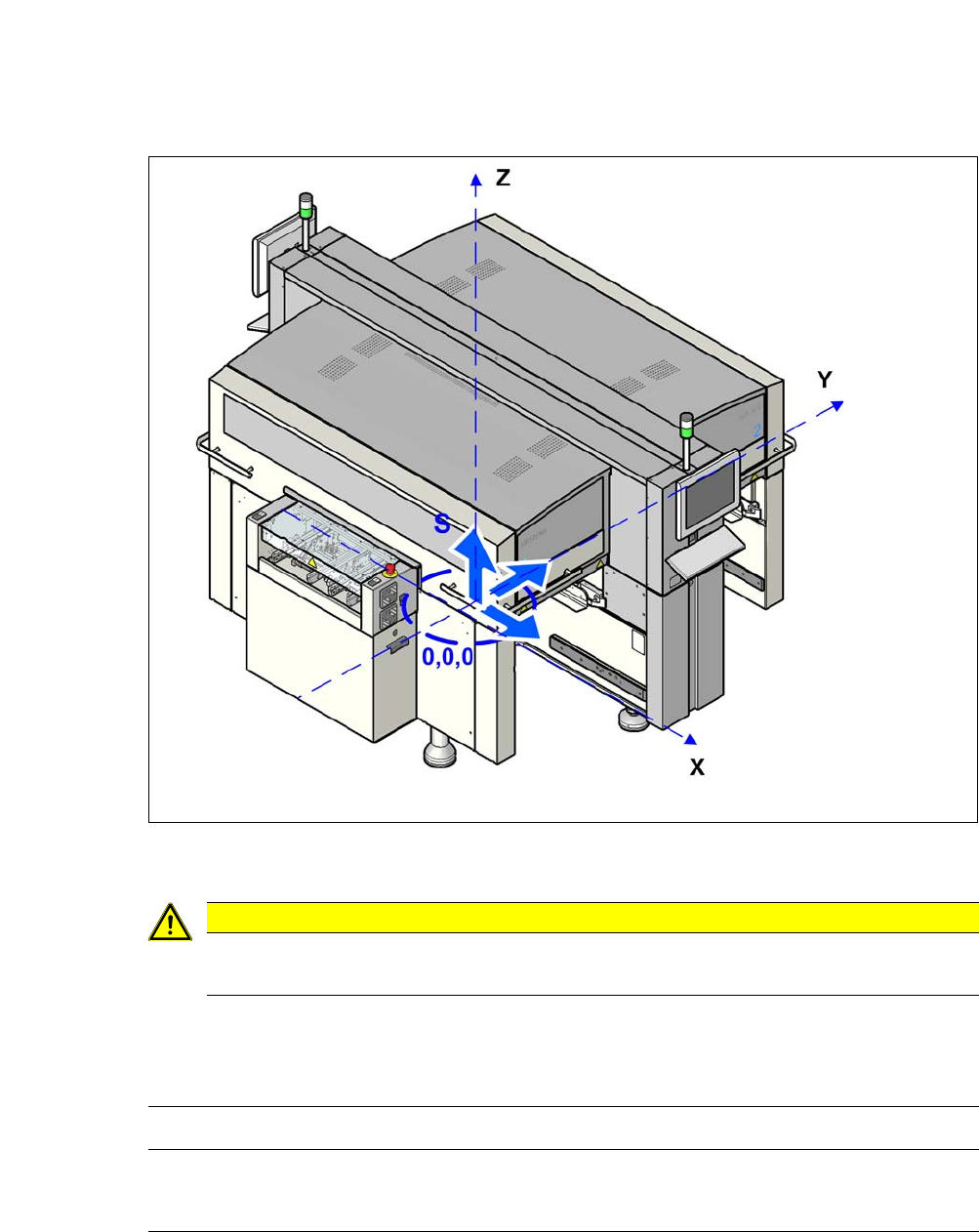 Z

Y

2

S

0,0,0

X