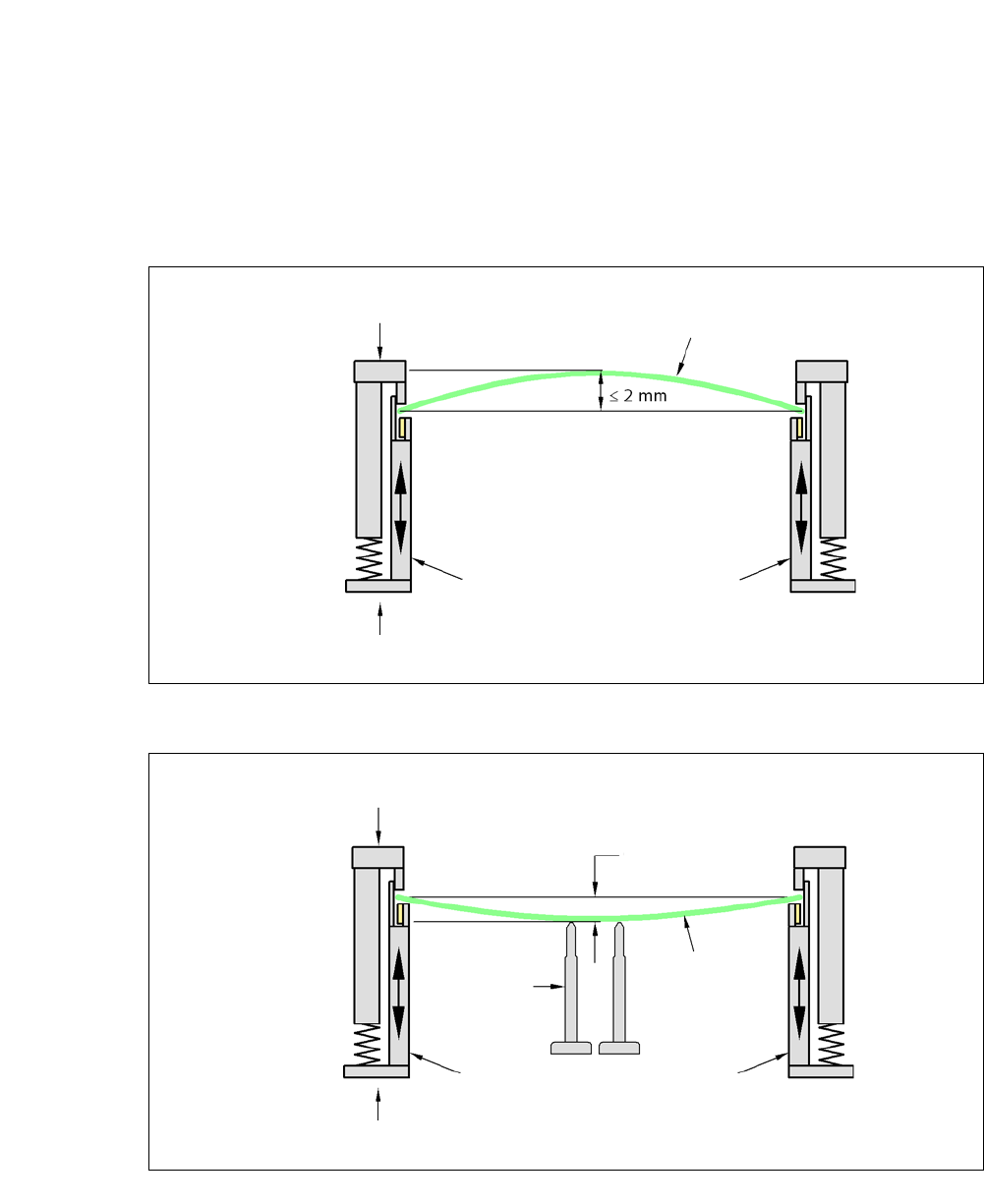 $\leq$ 2 mm