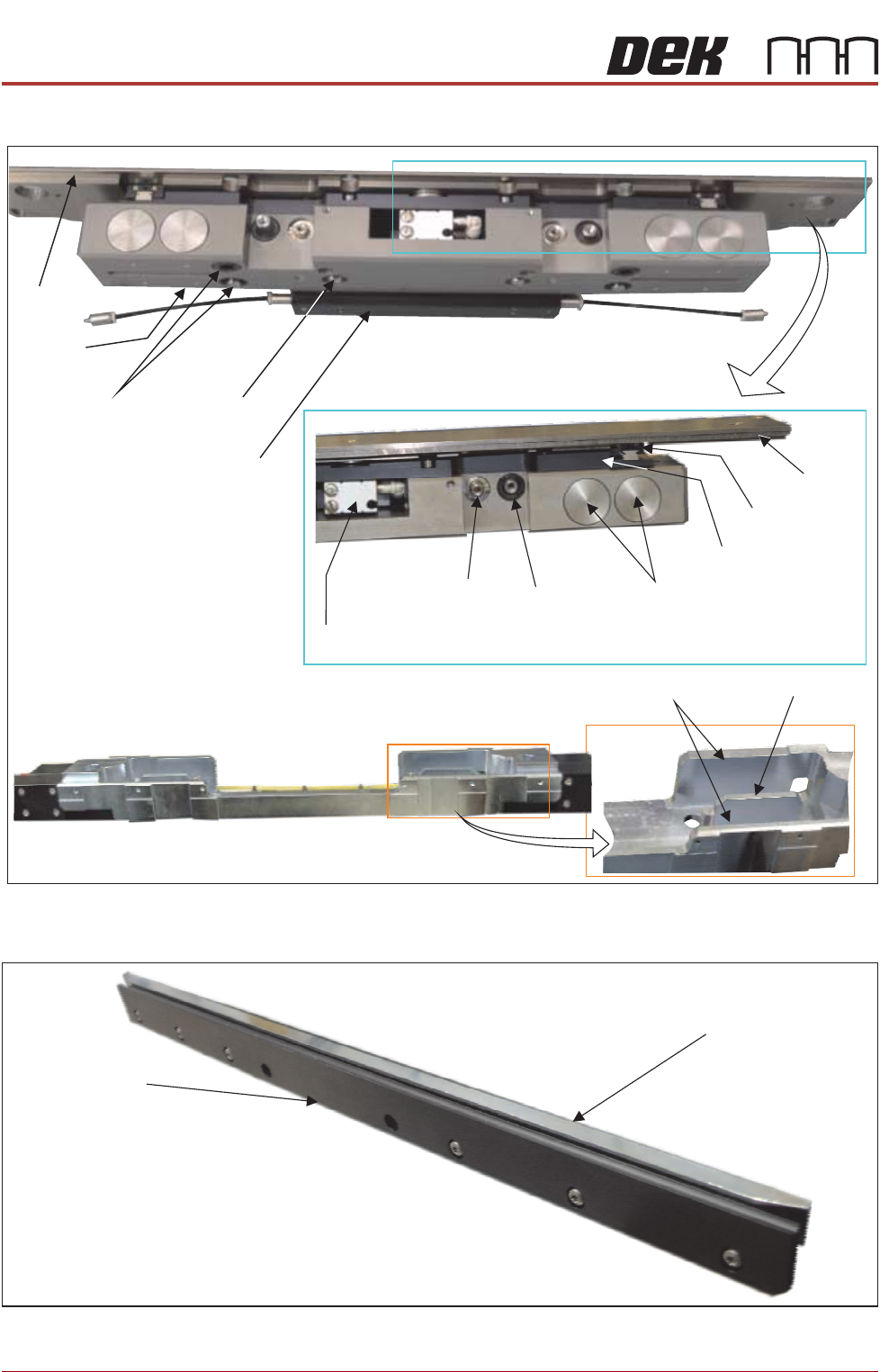 DEK