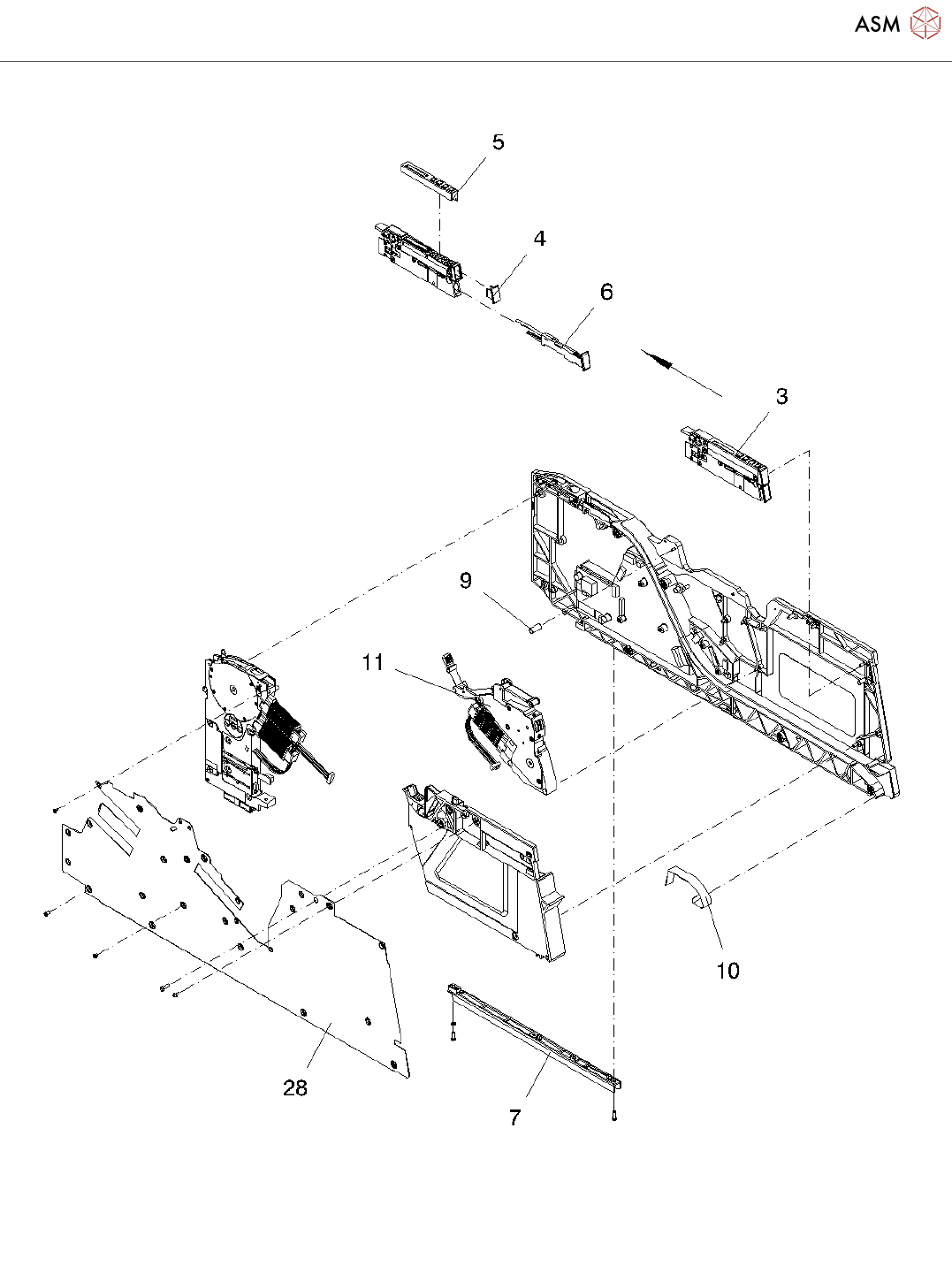 ASM

5

4

6

3

9

11

10

28

7