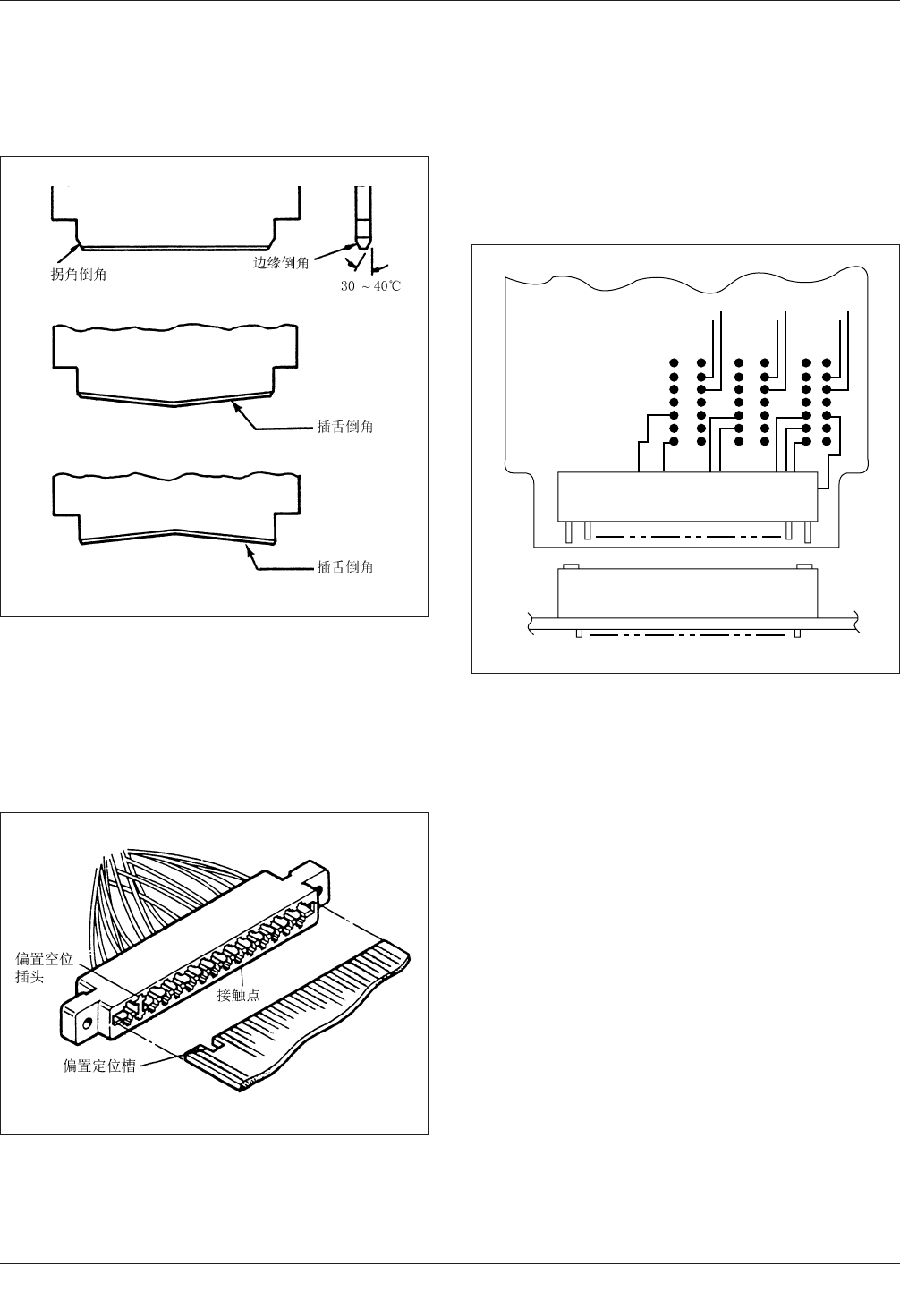 拐角倒角

边缘倒角

30 ~40℃

插舌倒角

插舌倒角

偏置空位插头

接触点

偏置定位槽