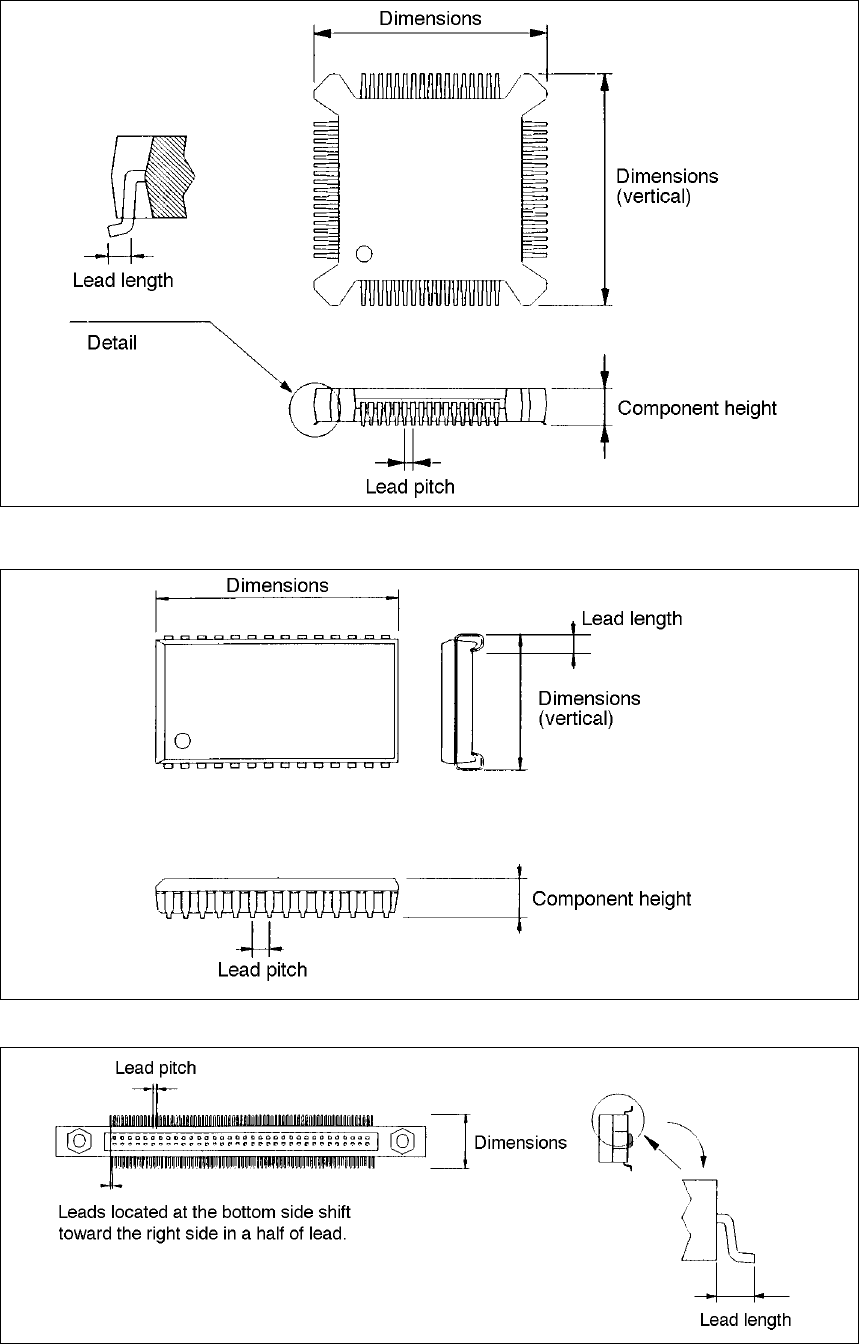 Dimensions

Dimensions (vertical)

Lead length

Detail

Component height

Lead pitch

Dimensions

Lead length

Dimensions (vertical)

Component height

Lead pitch

Lead pitch

Dimensions

Leads located at the bottom side shift toward the right side in a half of lead.

Lead length