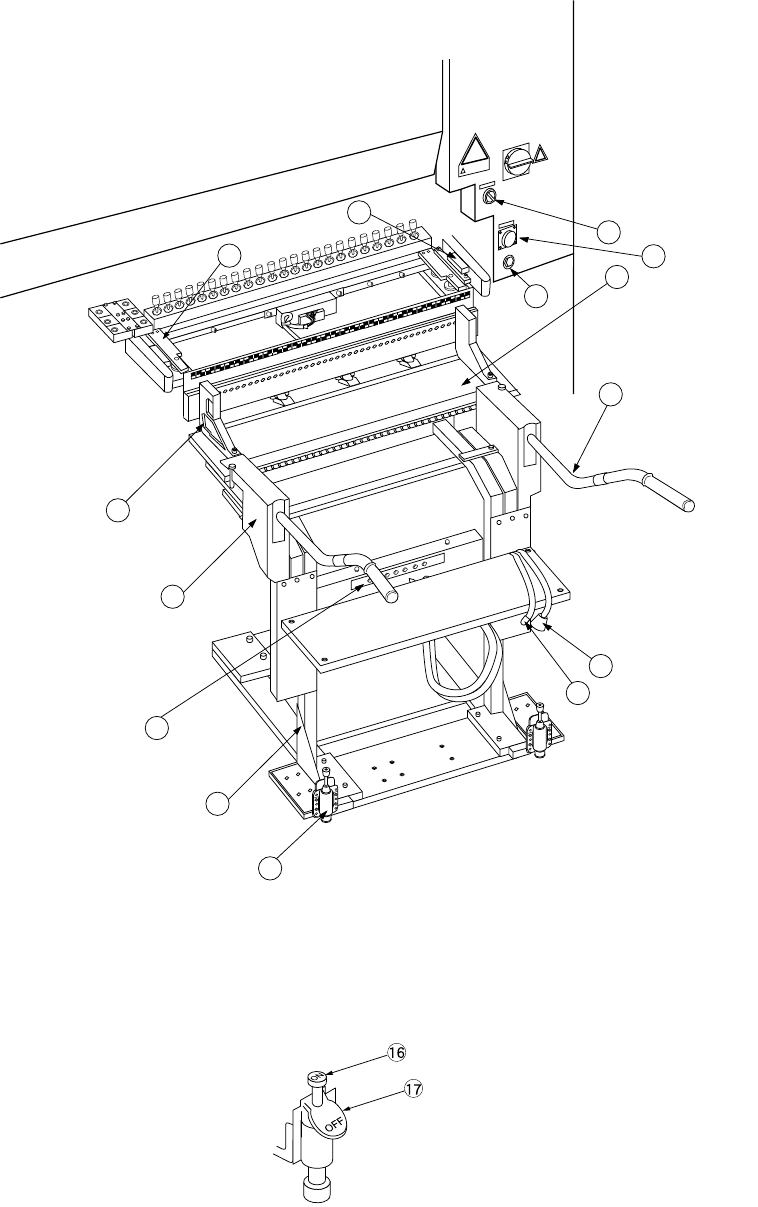 16
17
OFF