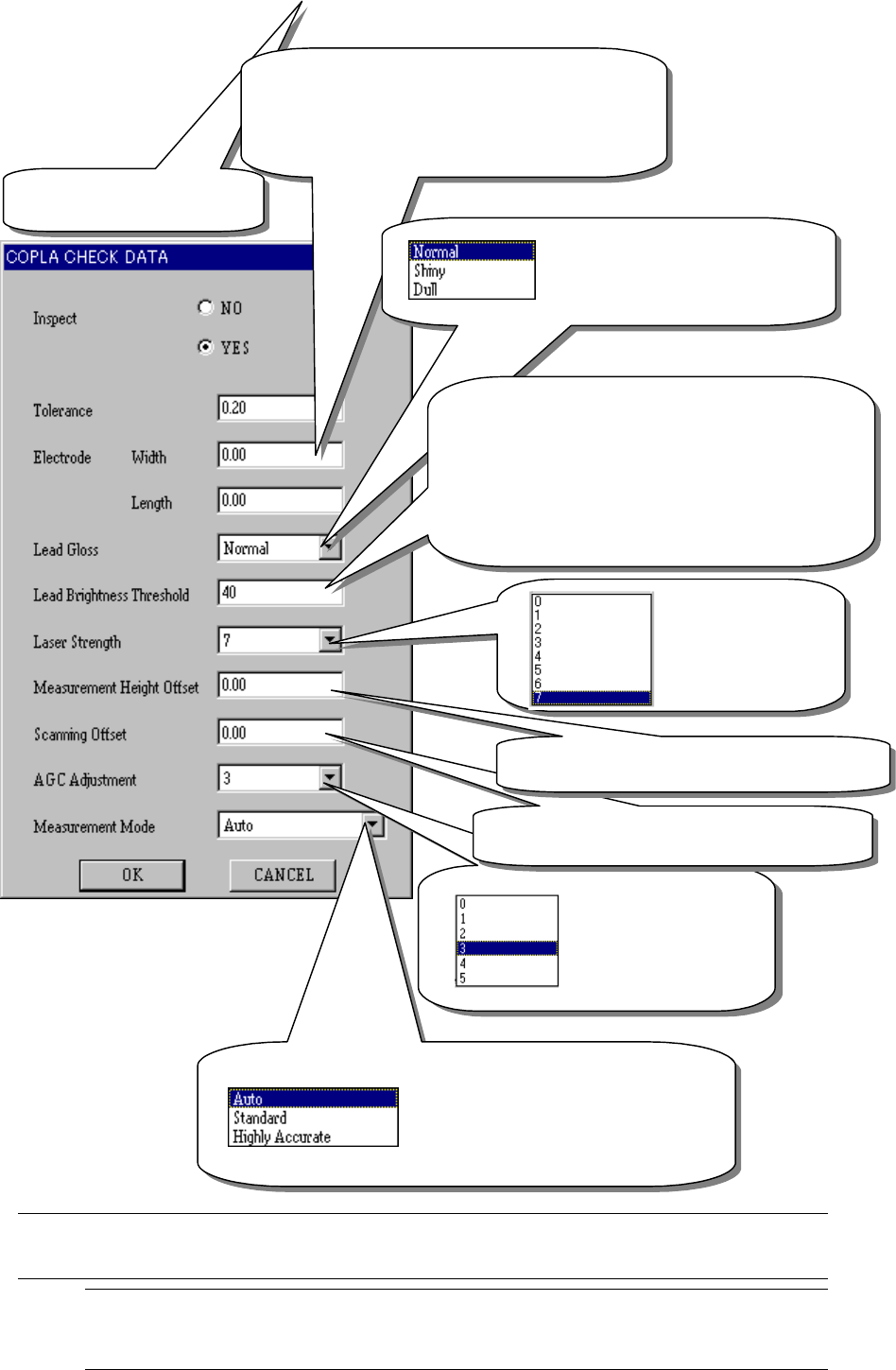 COPLA CHECK DATA

Inspect
NO
YES

Tolerance 0.20

Electrode Width 0.00

Length 0.00

Lead Gloss Normal

Lead Brightness Threshold 40

Laser Strength 7

Measurement Height Offset 0.00

Scanning Offset 0.00

AGC Adjustment 3

Measurement Mode Auto

OK CANCEL

Normal
Shiny
Dull

0
1
2
3
4
5
6
7

0
1
2
3
4
5

Auto
Standard
Highly Accurate