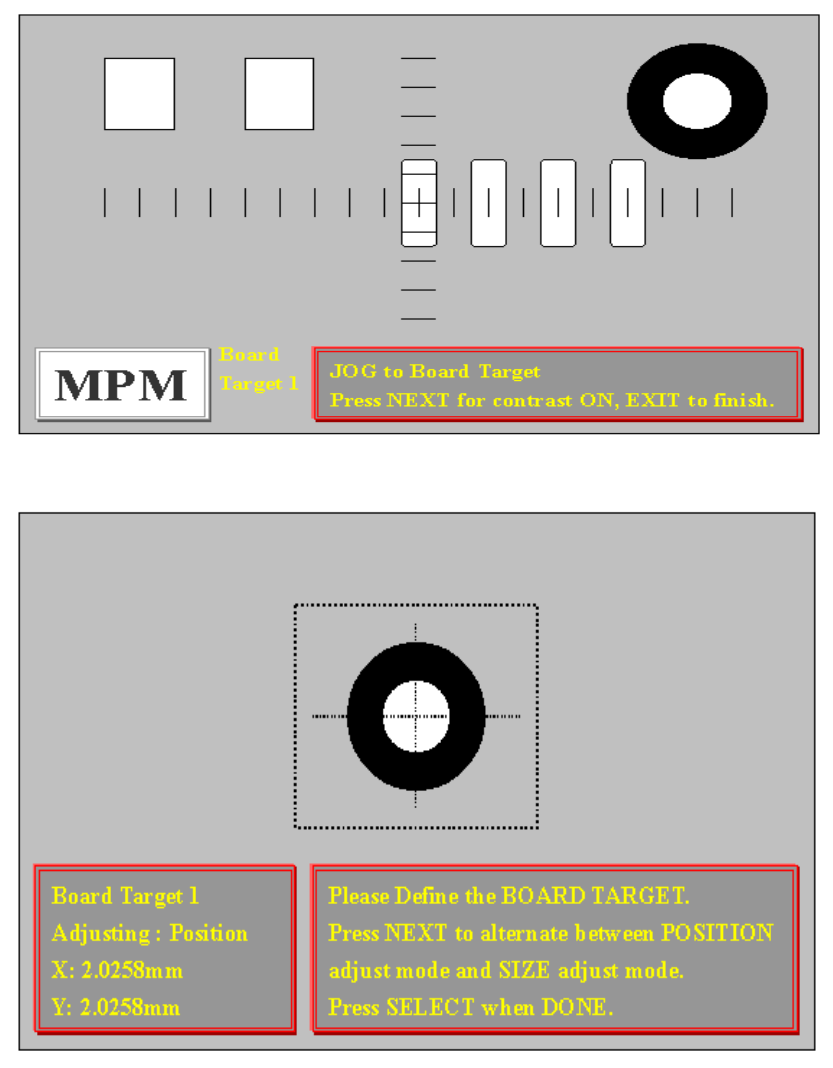 MPM

Board Target 1

JOG to Board Target
Press NEXT for contrast ON, EXIT to finish.

Board Target 1
Adjusting : Position
X: 2.0258mm
Y: 2.0258mm

Please Define the BOARD TARGET.
Press NEXT to alternate between POSITION adjust mode and SIZE adjust mode.
Press SELECT when DONE.