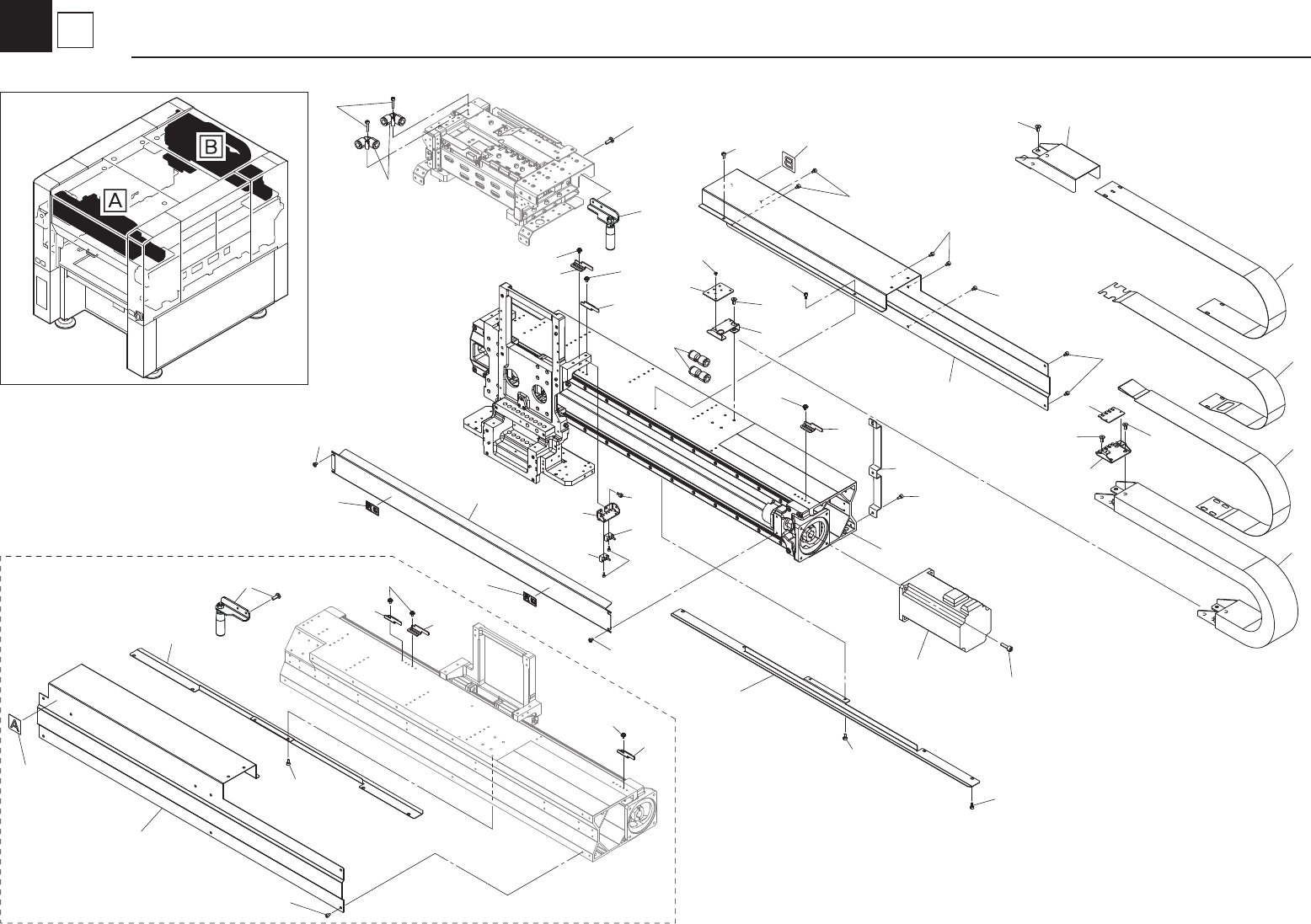 B

A

A