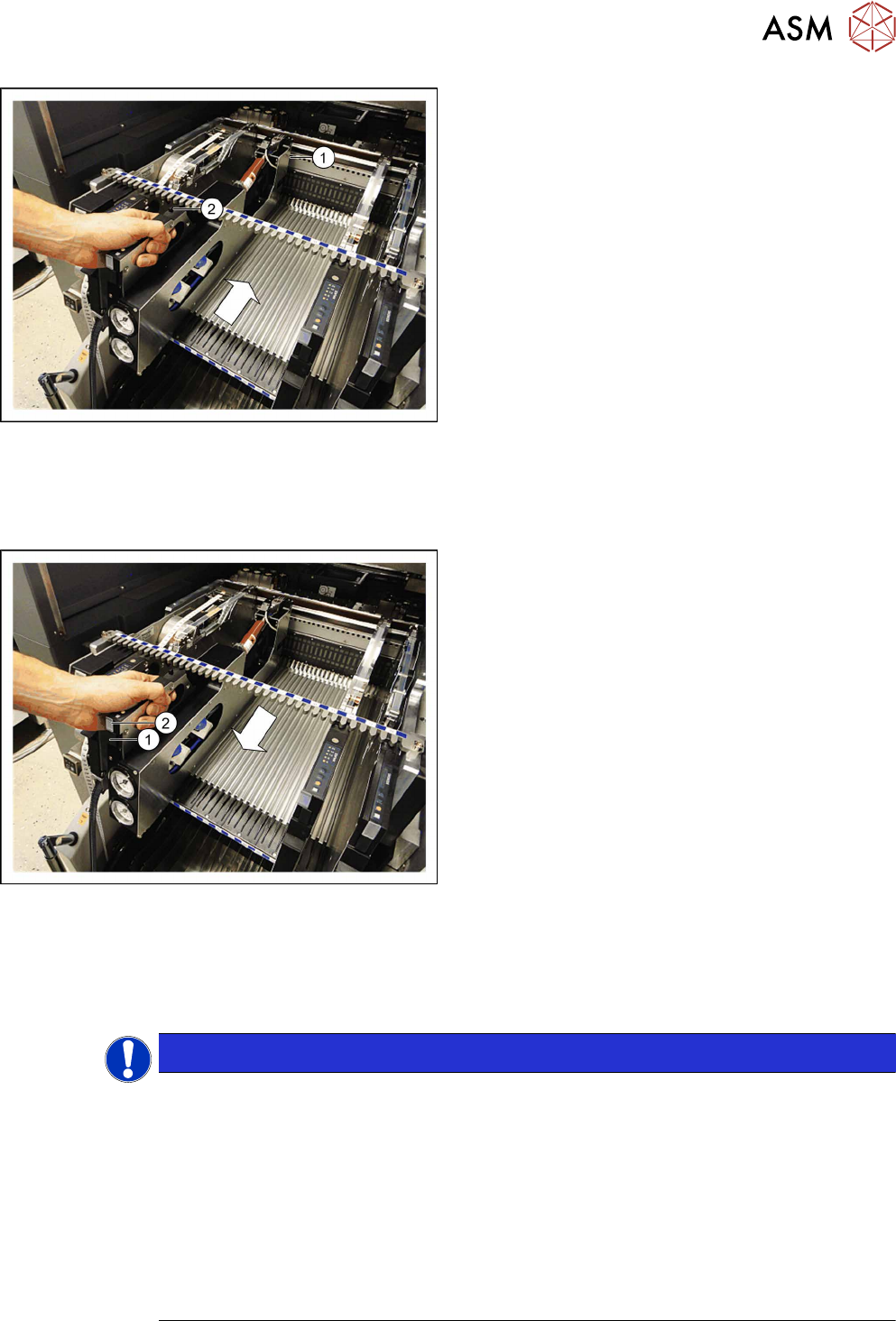 ASM

1
2

2
1