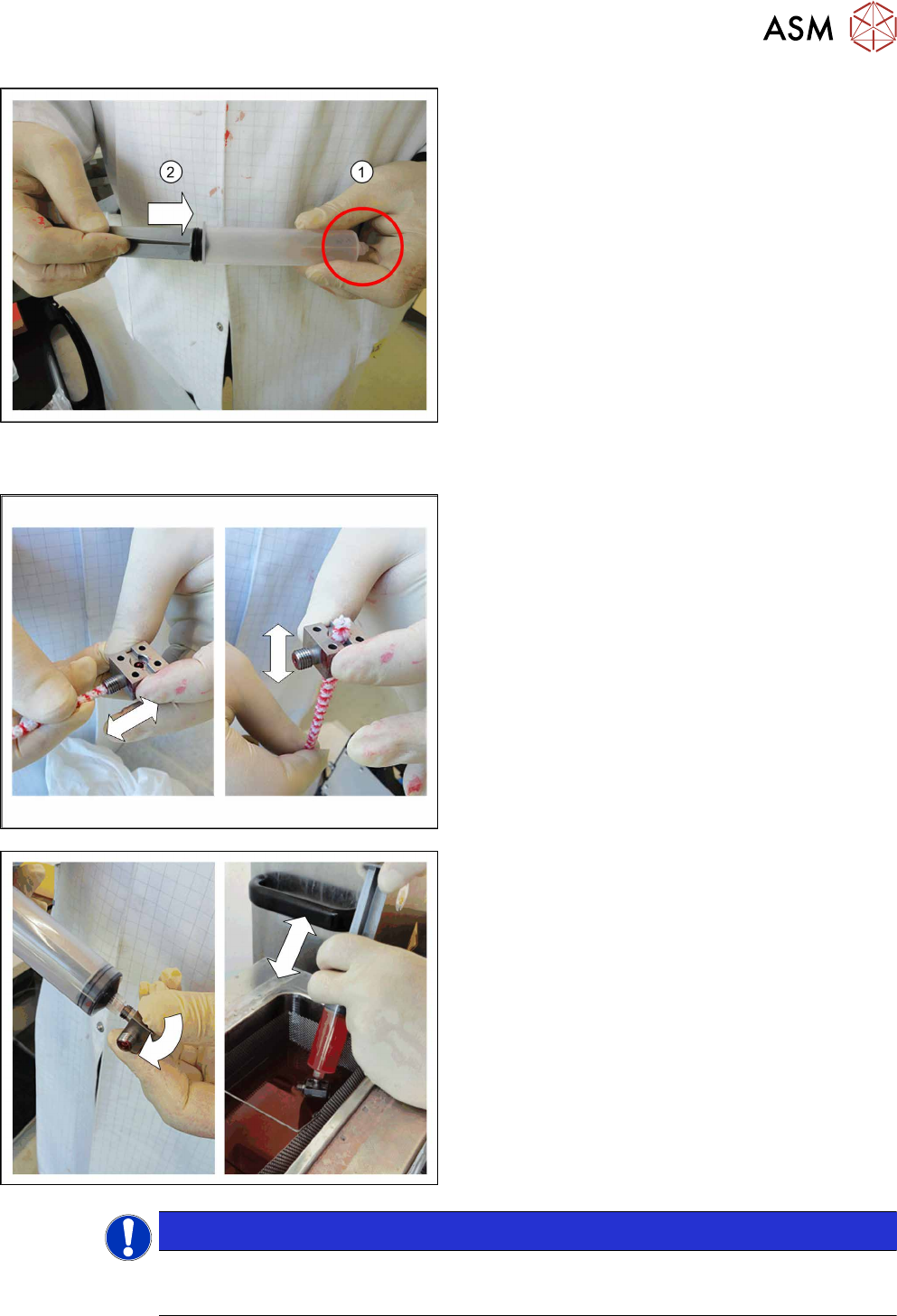 ASM

2

1