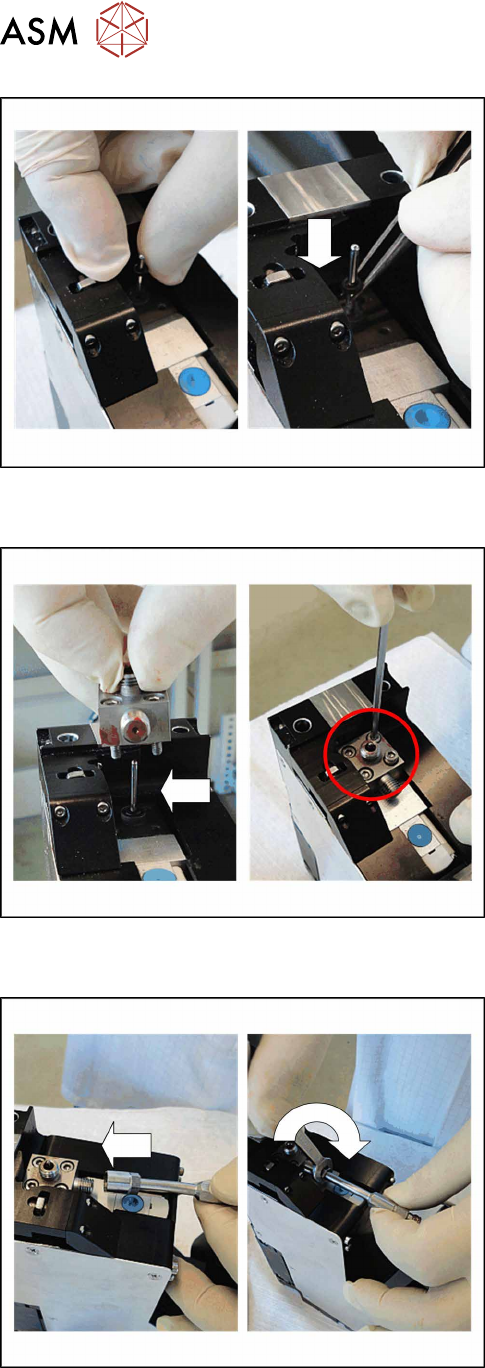 ASM