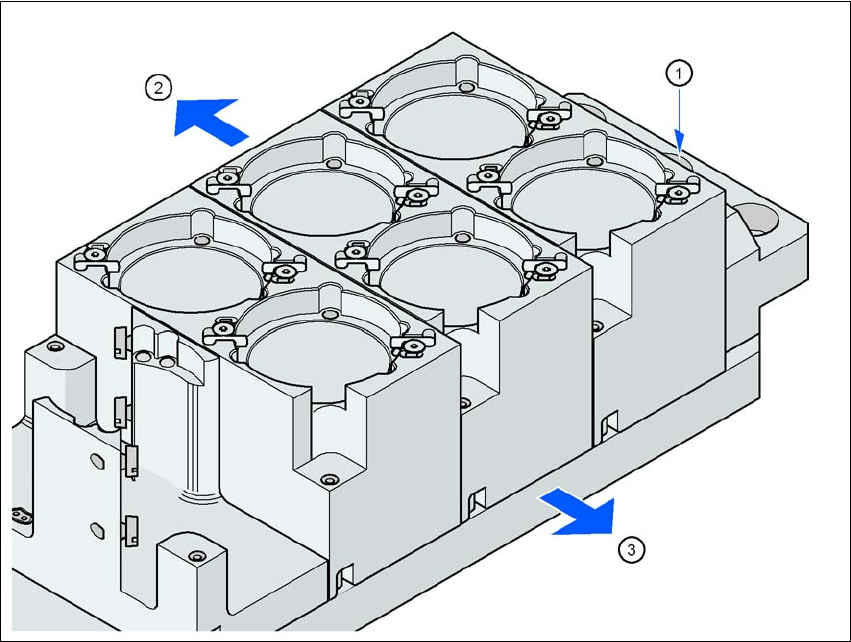 2

1

3