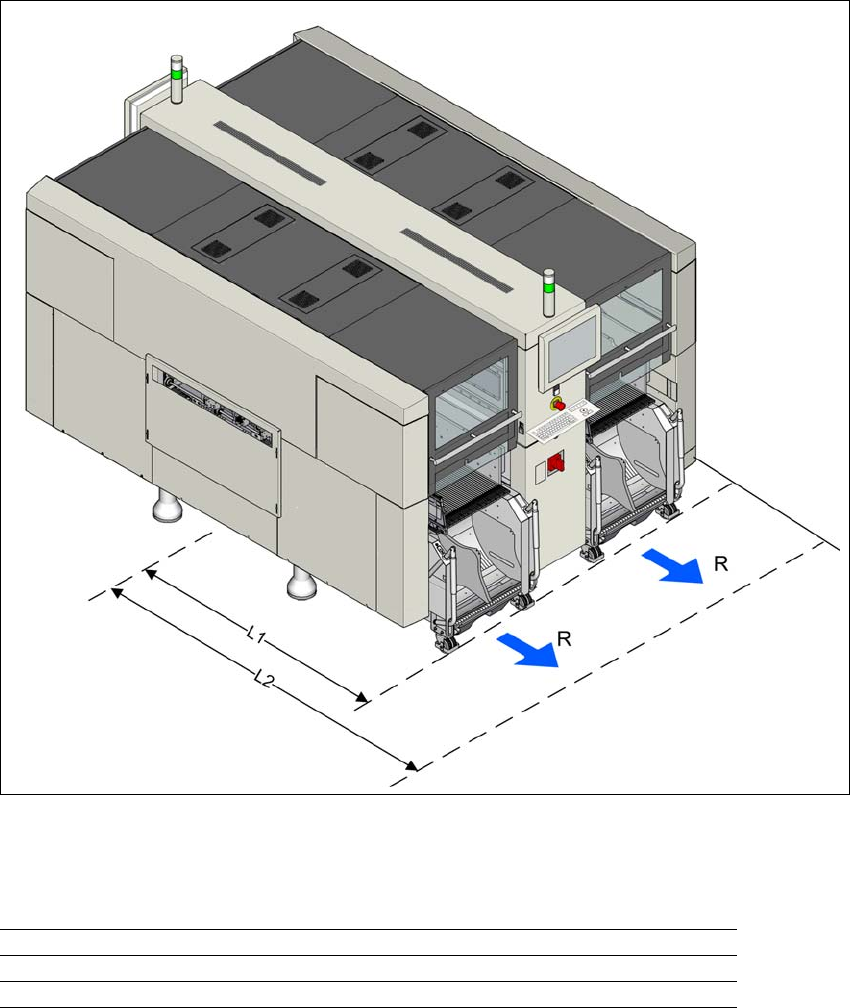 R

R

L1

L2