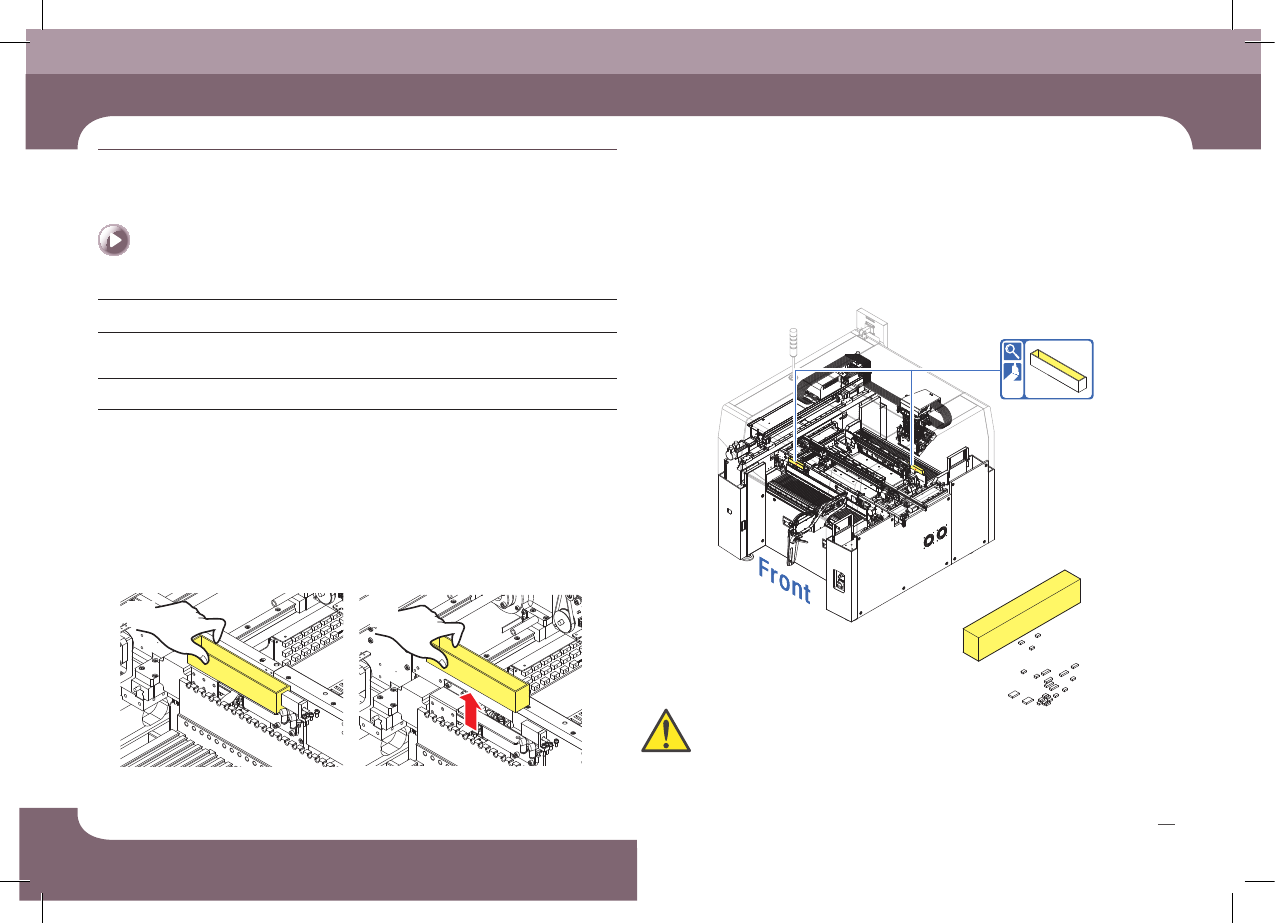 Front