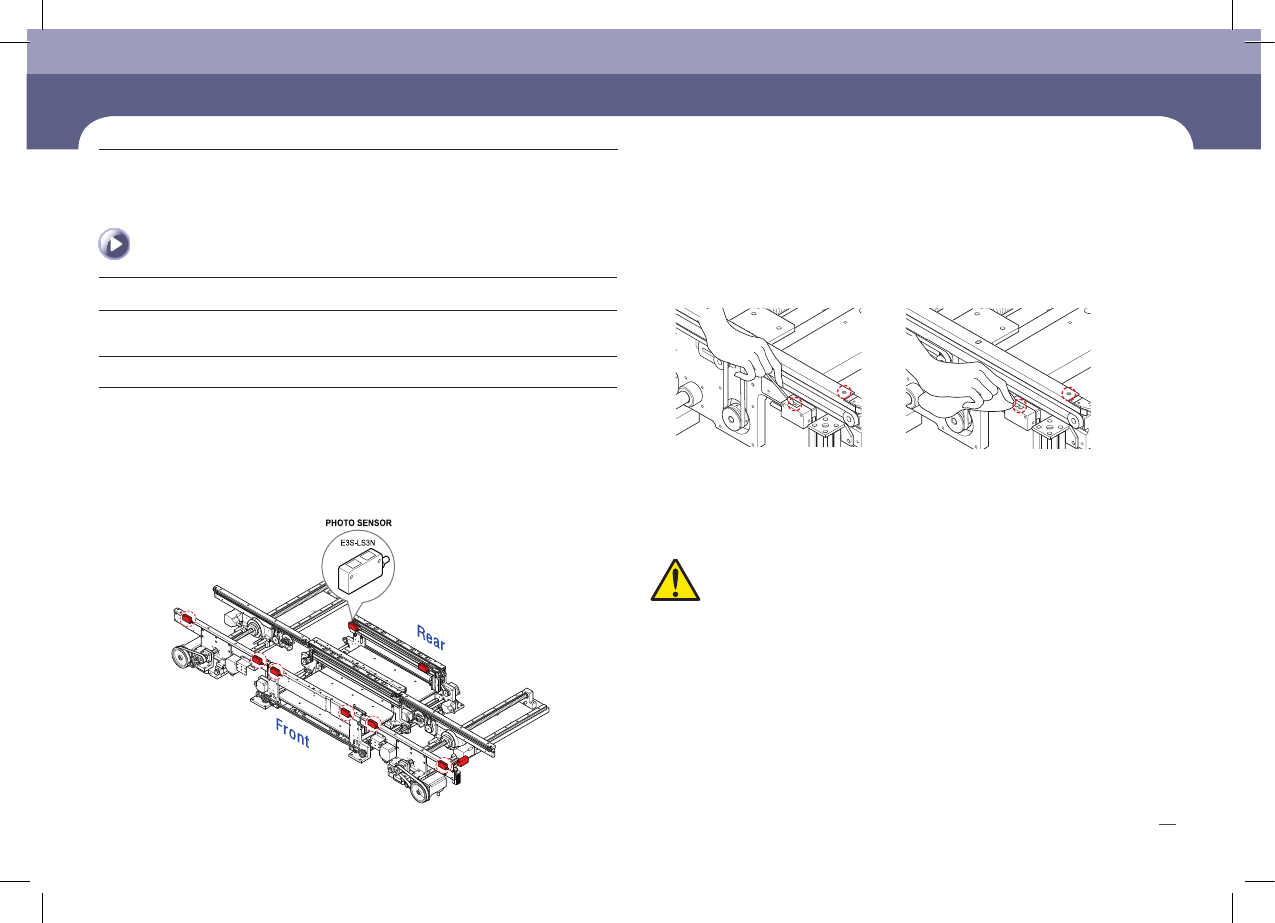 PHOTO SENSOR

E3S-LS3N

Rear

Front