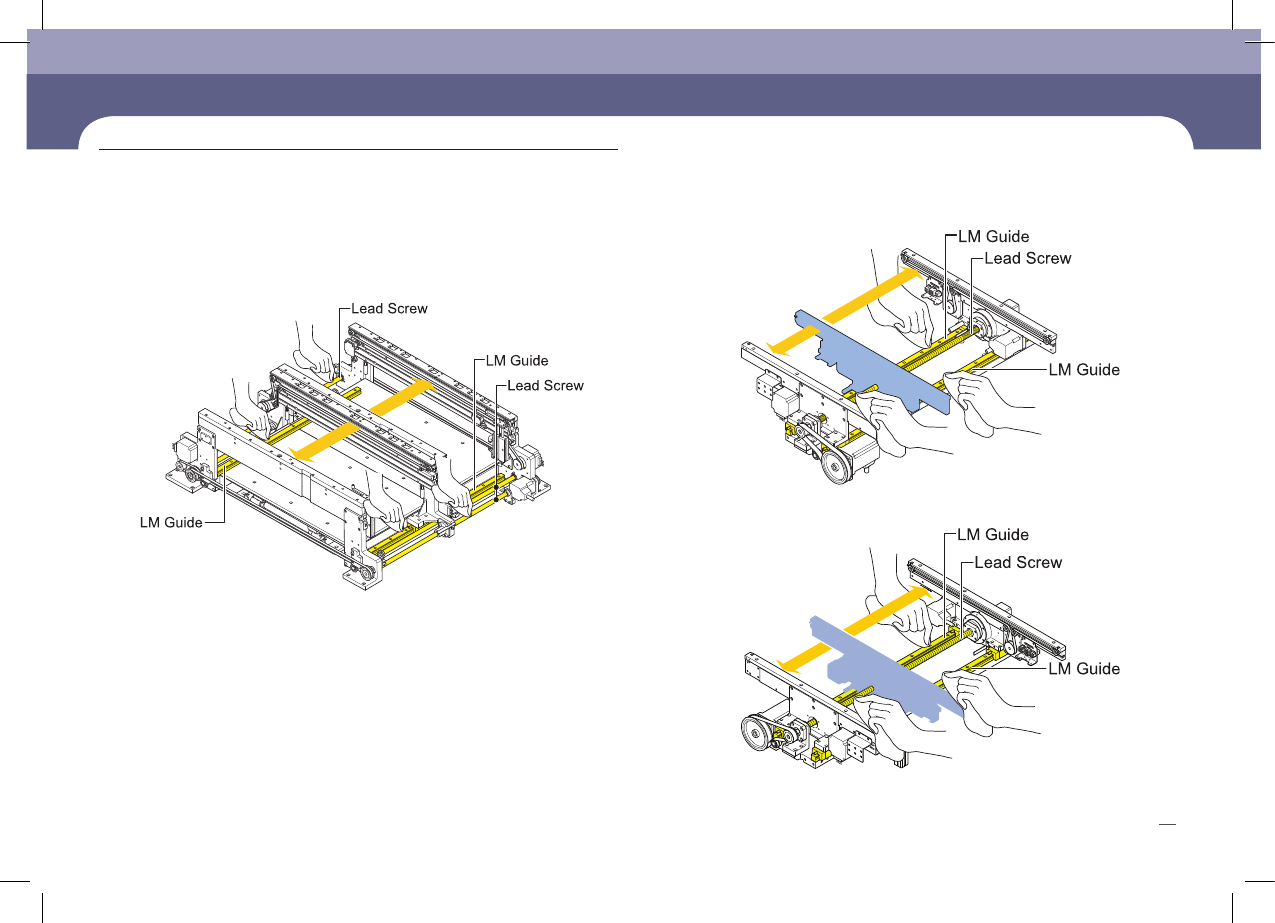 Lead Screw
LM Guide
Lead Screw
LM Guide

LM Guide
Lead Screw
LM Guide

LM Guide
Lead Screw
LM Guide