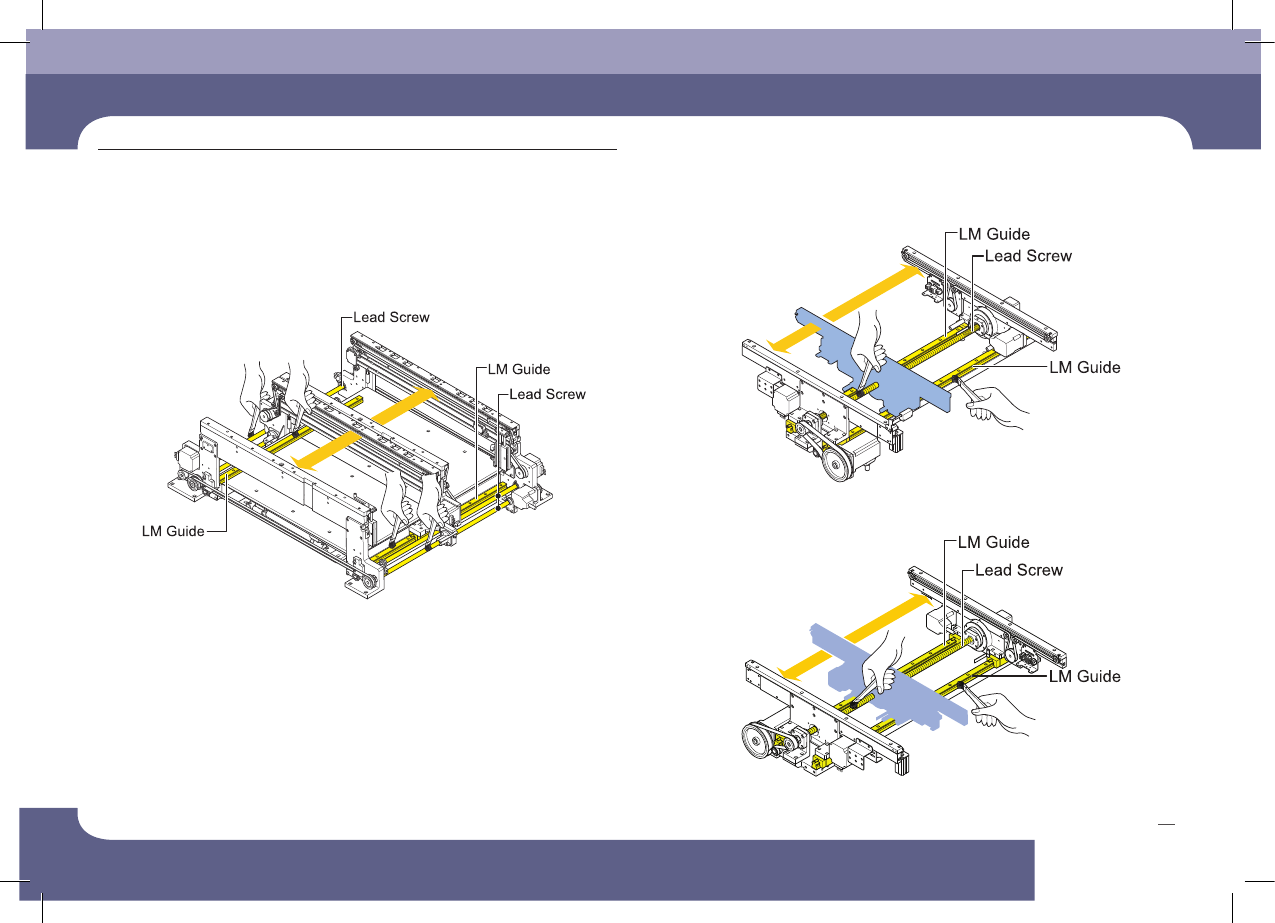 Lead Screw

LM Guide

Lead Screw

LM Guide

LM Guide

Lead Screw

LM Guide

LM Guide

Lead Screw

LM Guide