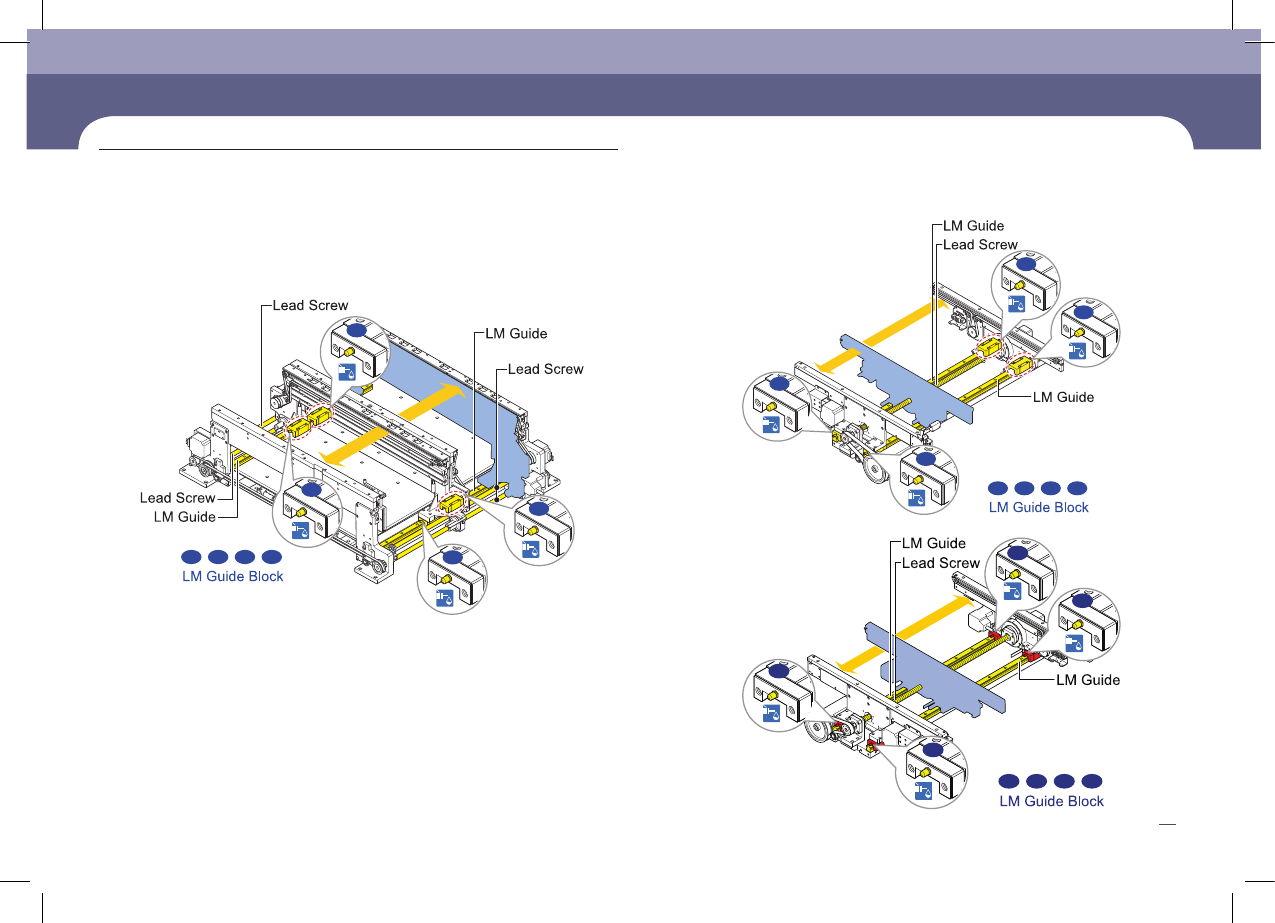 Lead Screw
LM Guide
Lead Screw
Lead Screw
LM Guide
LM Guide Block

LM Guide
Lead Screw
LM Guide
LM Guide Block

LM Guide
Lead Screw
LM Guide
LM Guide Block