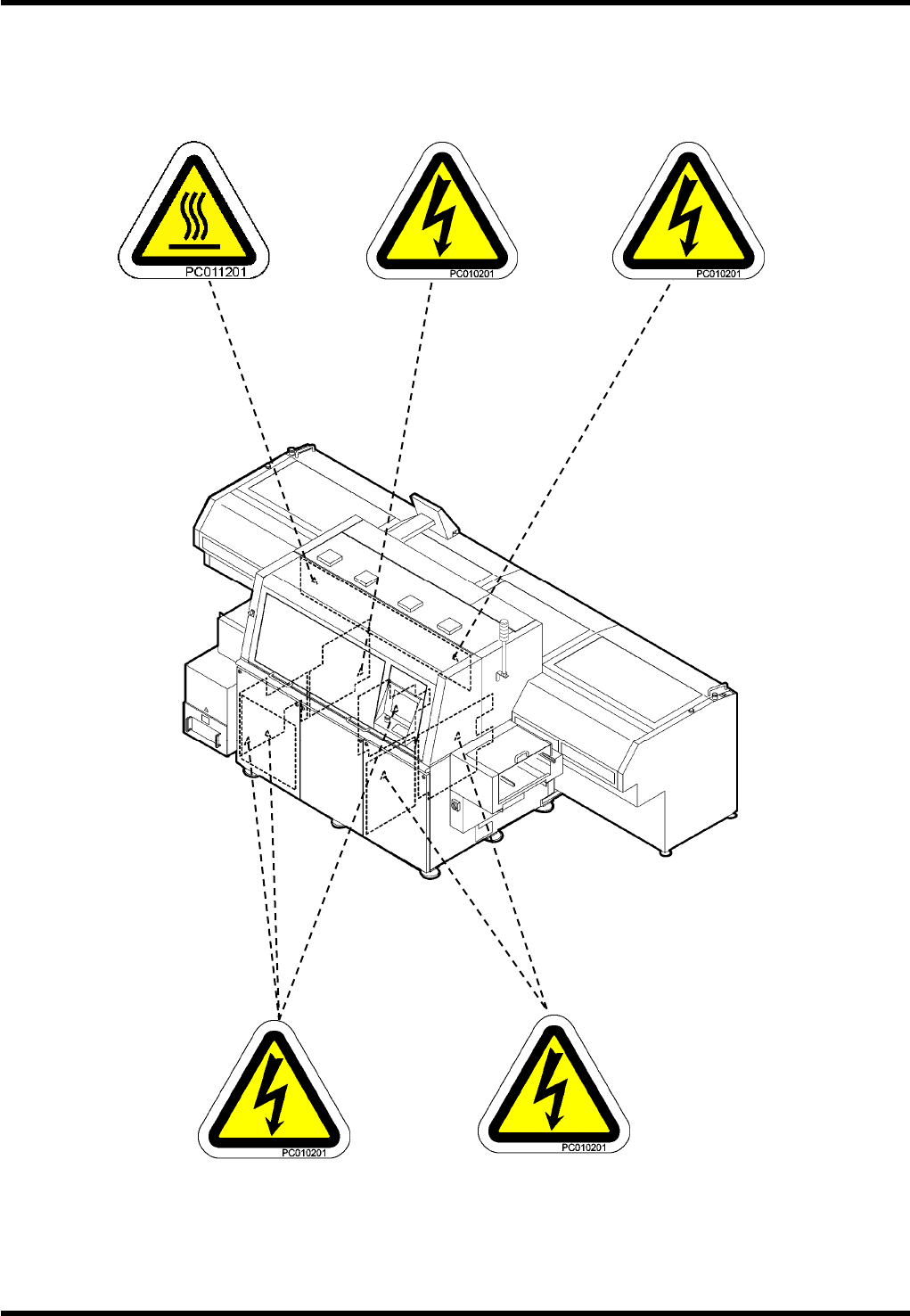 PC011201

PC010201

PC010201

PC010201

PC010201