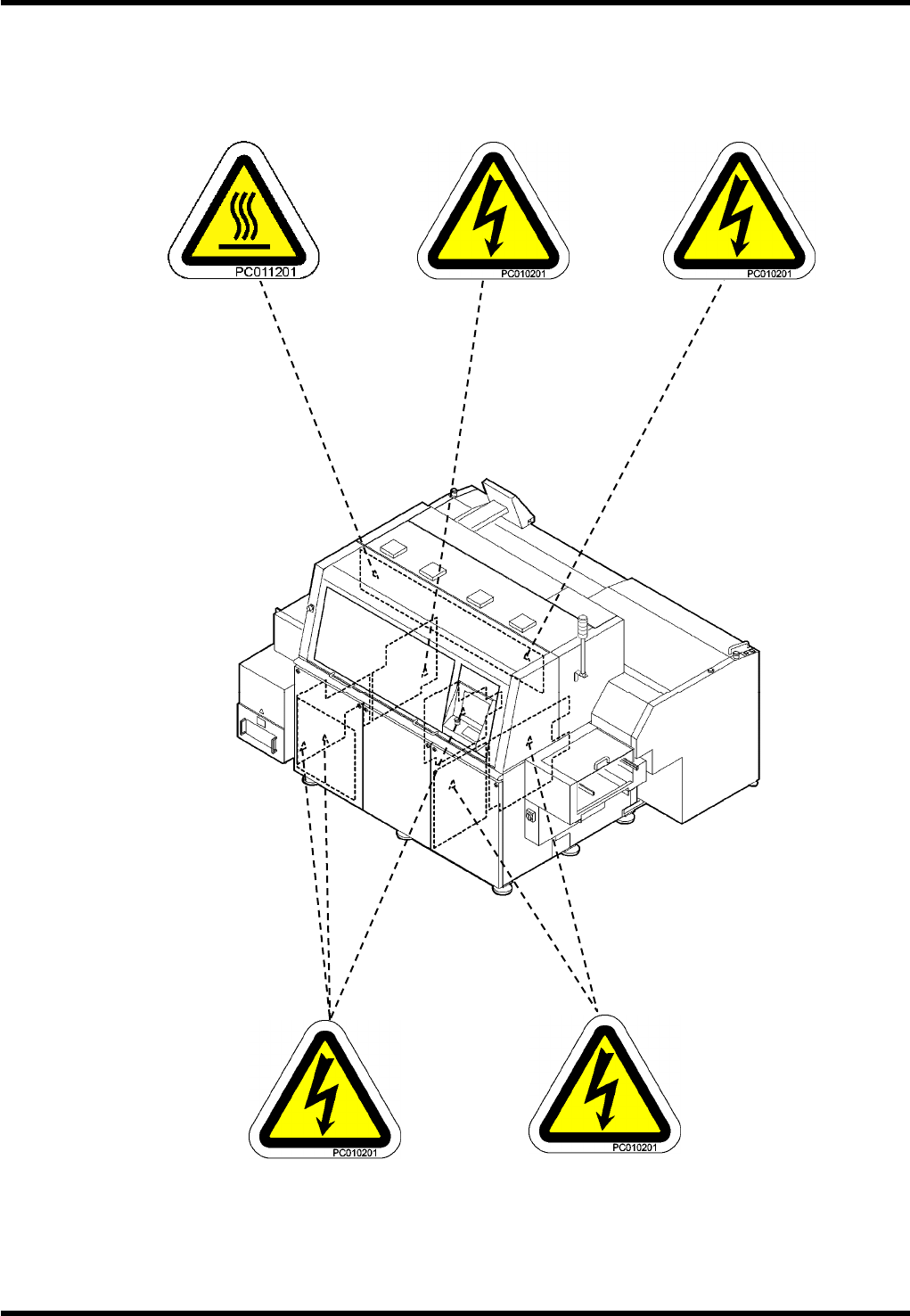 PC011201

PC010201

PC010201

PC010201

PC010201