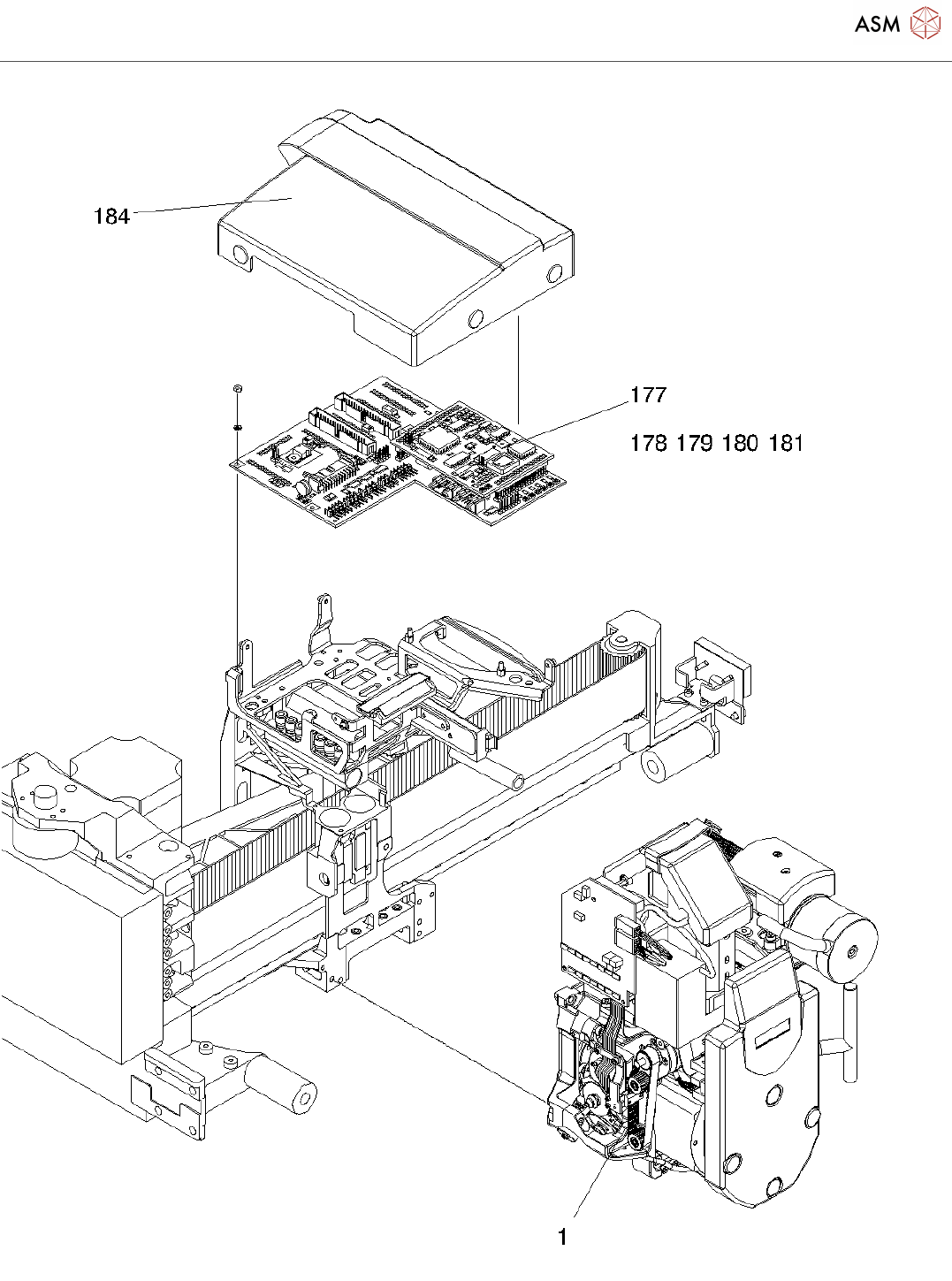 ASM

184

177

178 179 180 181

1