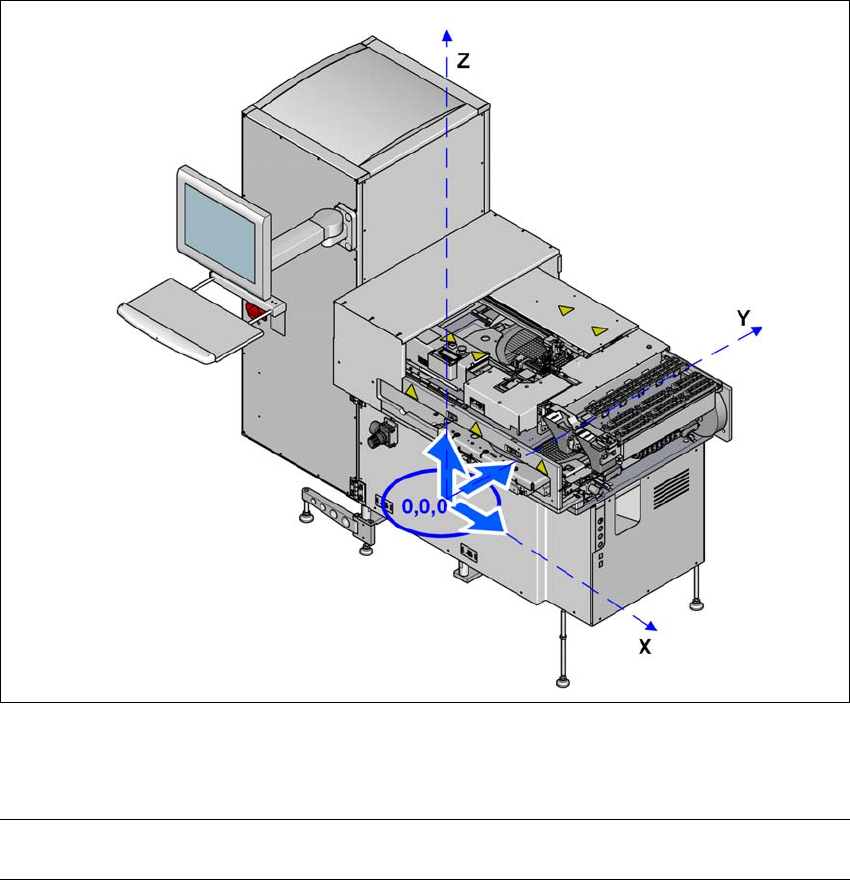 Z

Y

0,0,0

X