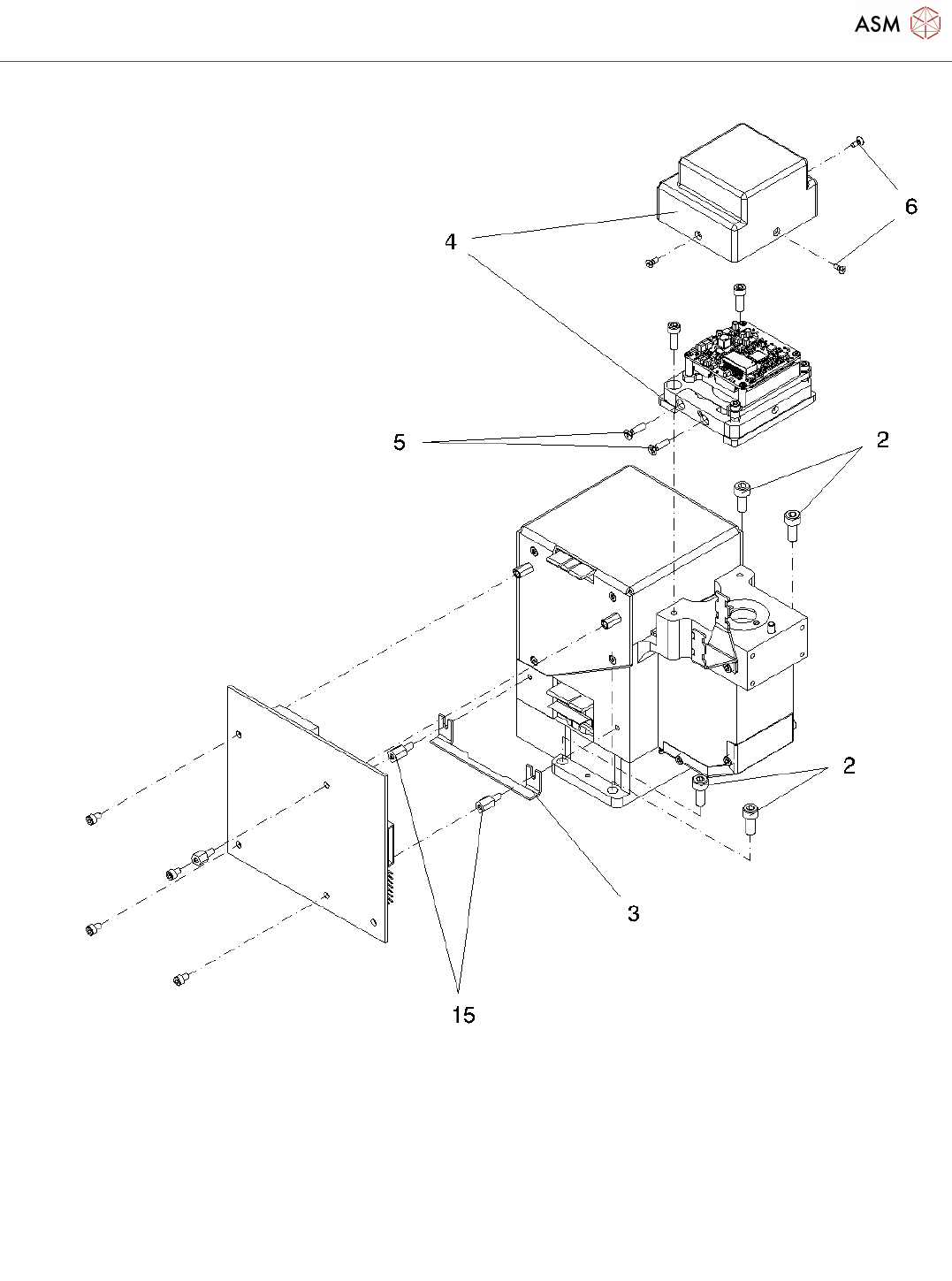 ASM

6

4

5

2

2

3

15