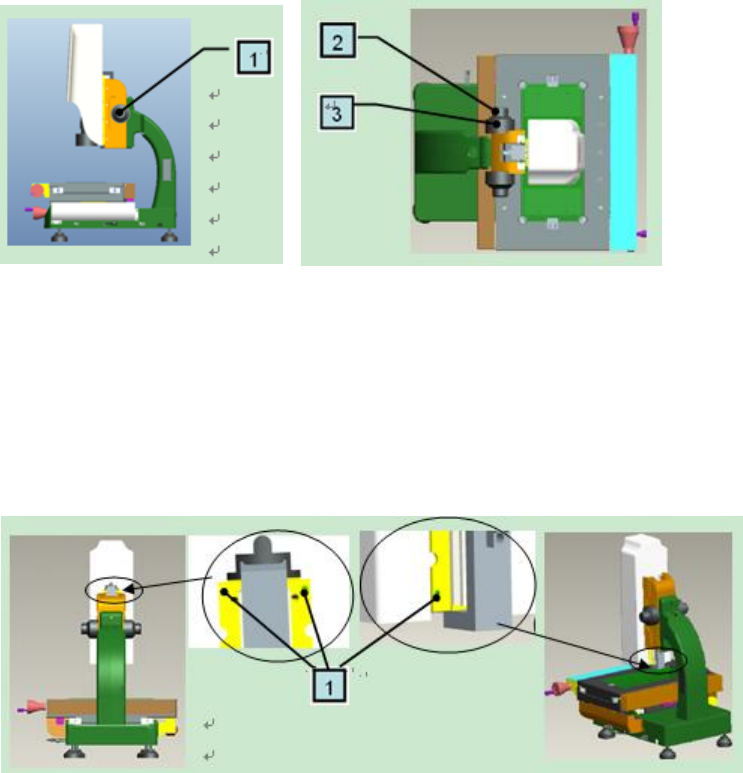 1

2

3

1