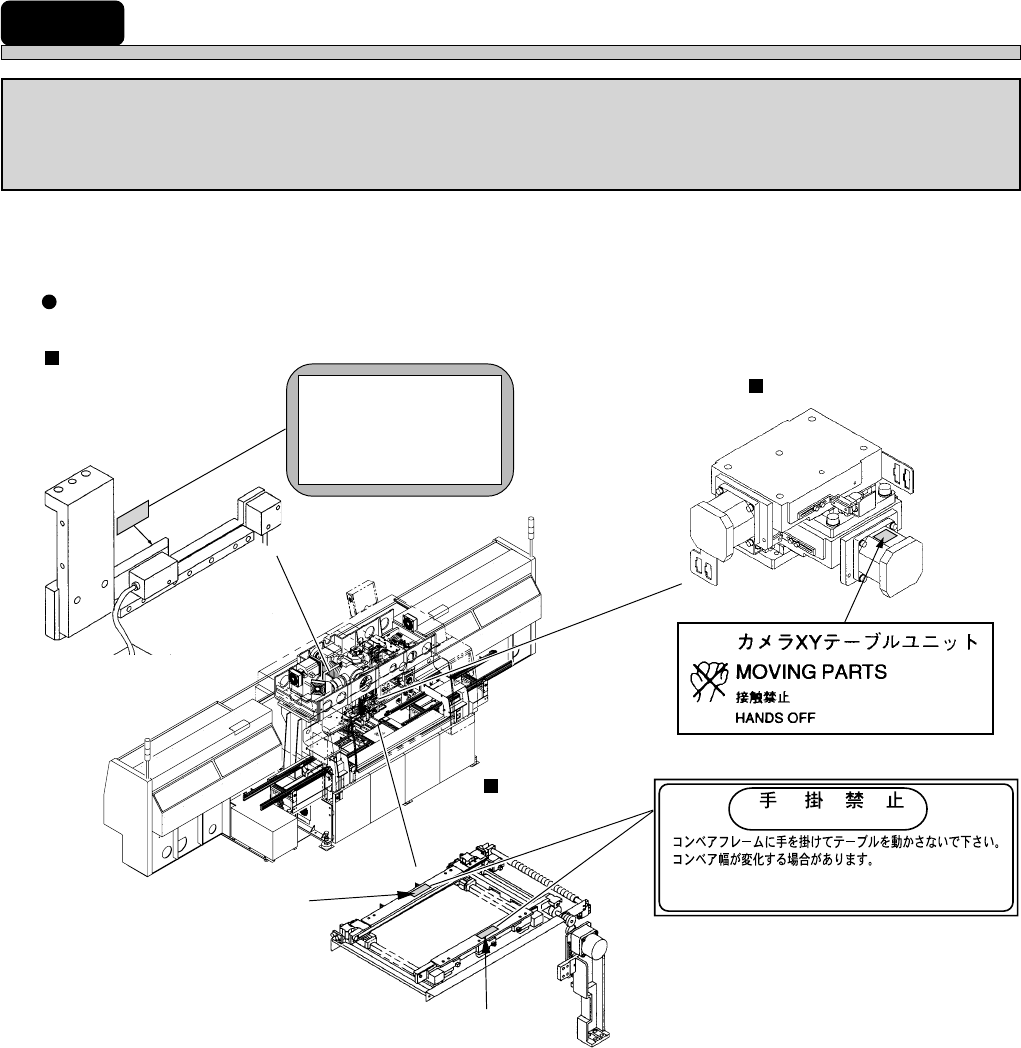 カメラXYテーブルユニット
MOVING PARTS
接触禁止
HANDS OFF

手　掛　禁　止
コンベアフレームに手を掛けてテーブルを動かさないで下さい。
コンベア幅が変化する場合があります。