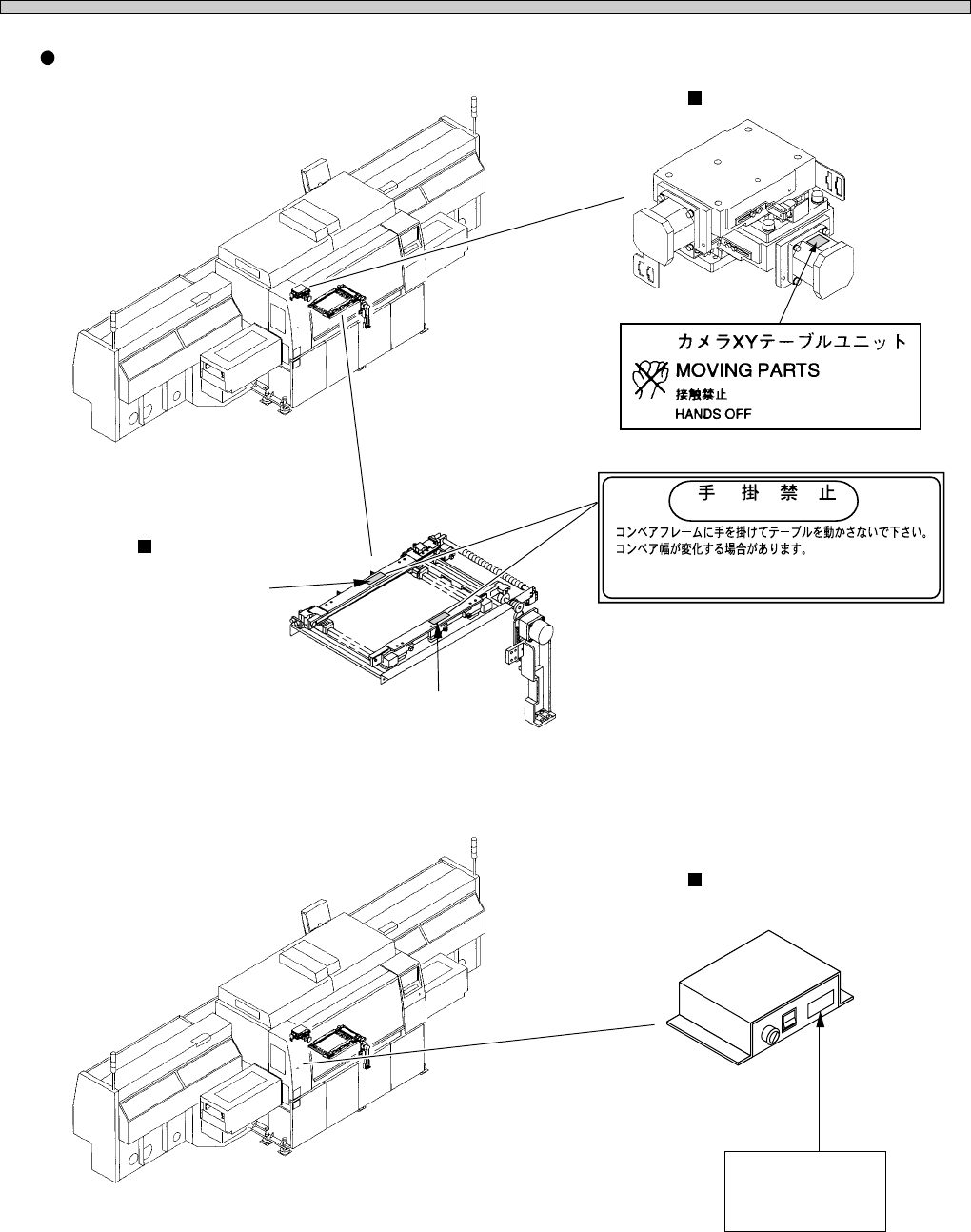 カメラXYテーブルユニット
MOVING PARTS
接触禁止
HANDS OFF

手　掛　禁　止
コンベアフレームに手を掛けてテーブルを動かさないで下さい。
コンベア幅が変化する場合があります。