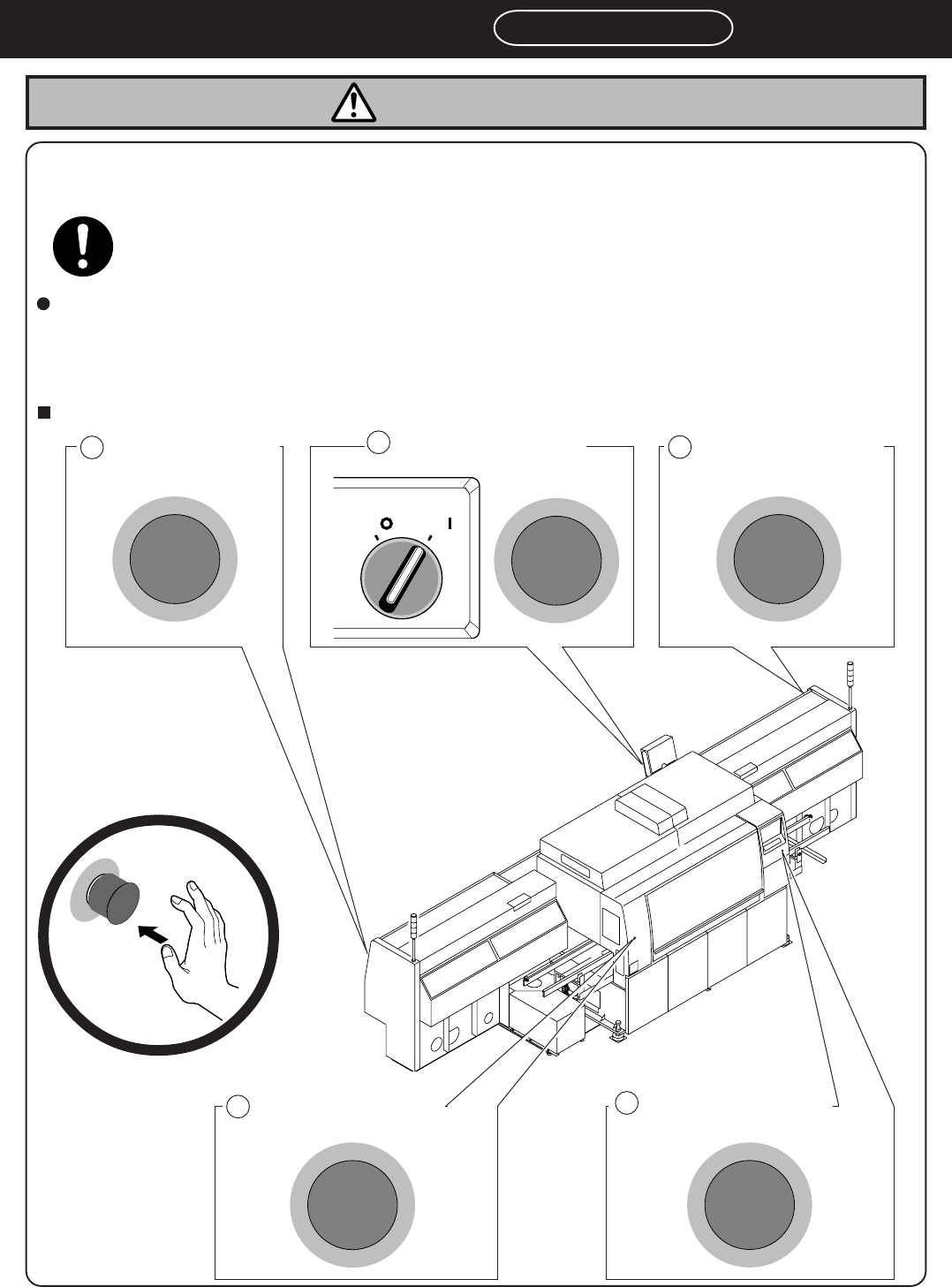 O I