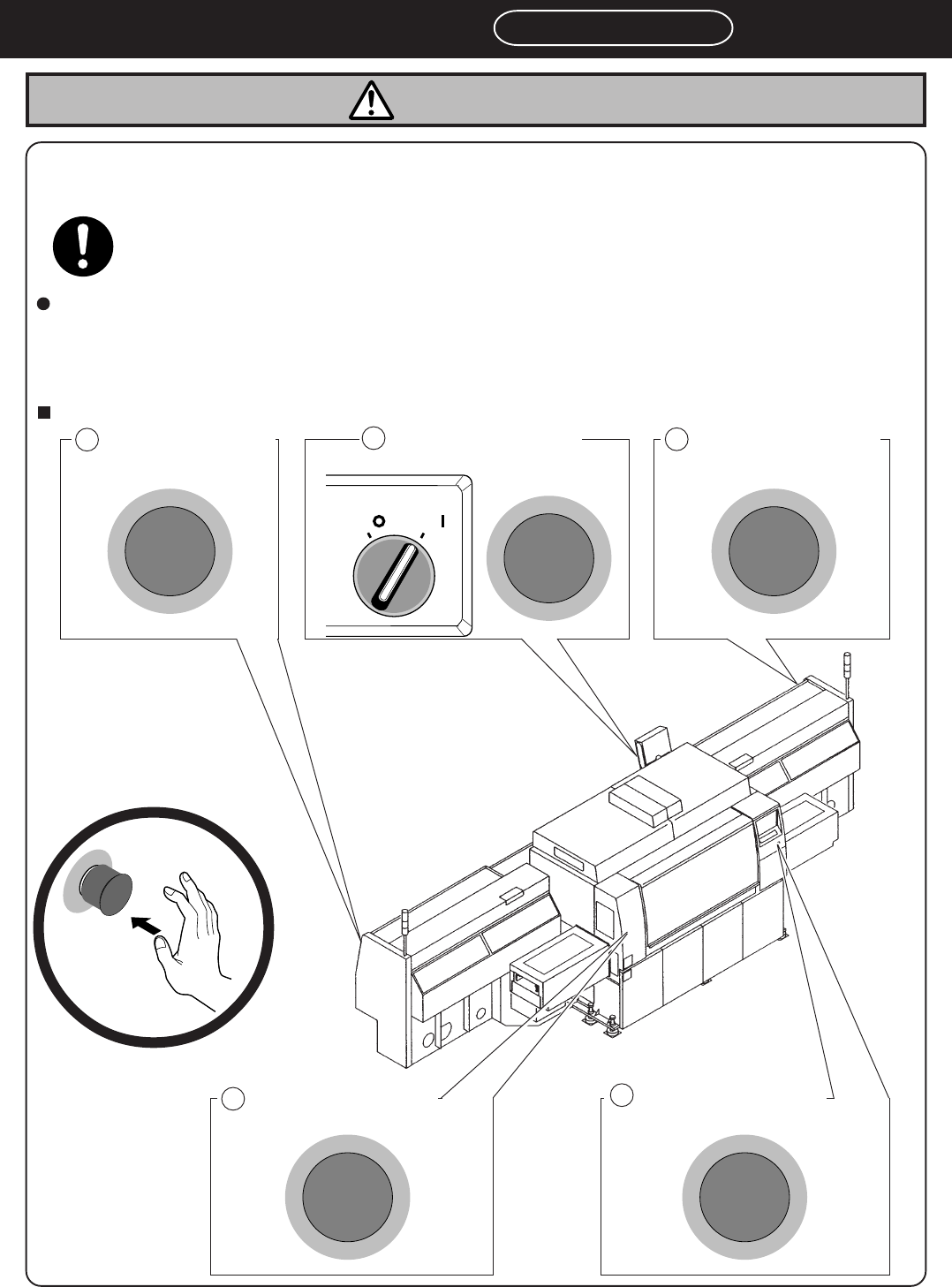 O I