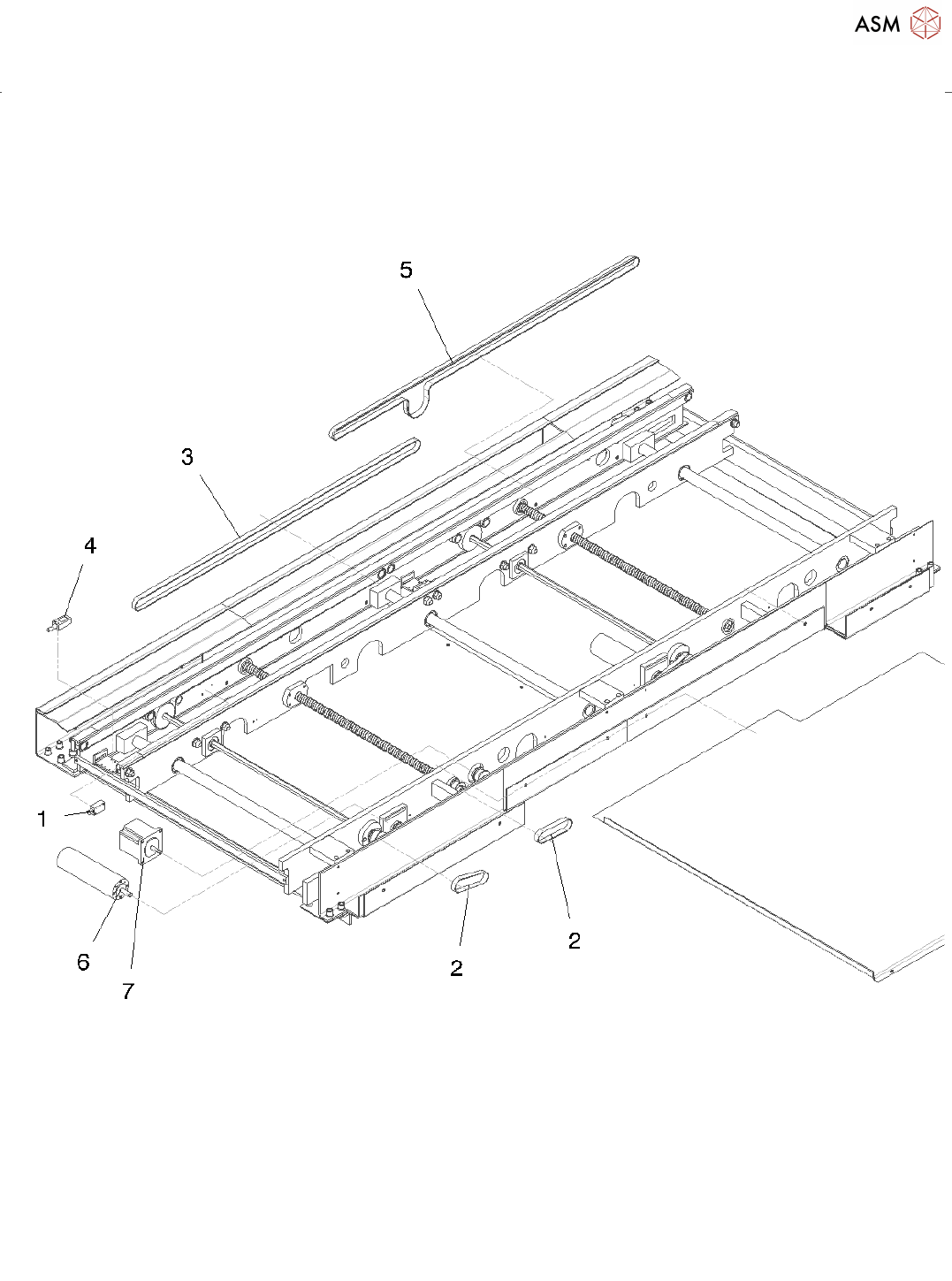 ASM

5

3

4

1

6

7

2

2