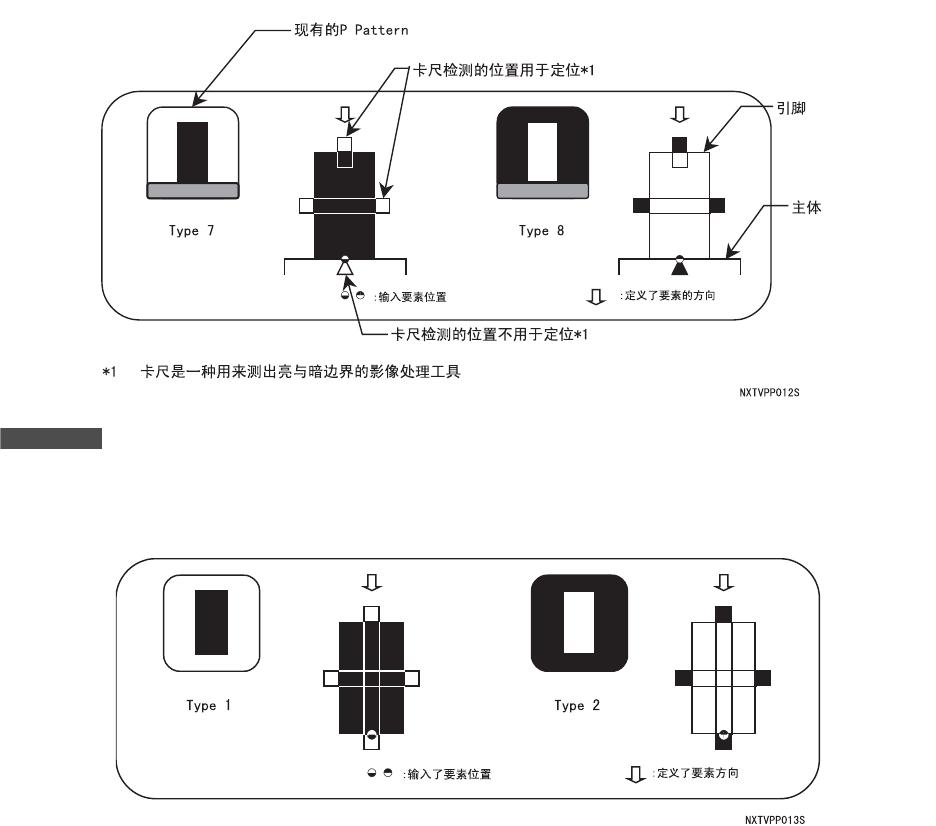 现有的P Pattern

卡尺检测的位置用于定位*1

引脚

主体

Type 7

Type 8

:输入要素位置

:定义了要素的方向

卡尺检测的位置不用于定位*1

*1　卡尺是一种用来测出亮与暗边界的影像处理工具

NXTVPP012S

Type 1

Type 2

:输入了要素位置

:定义了要素方向

NXTVPP013S