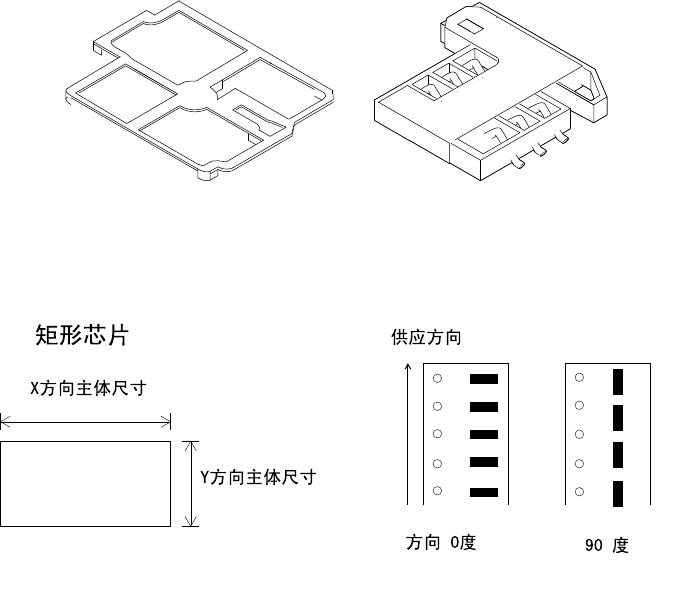 矩形芯片

X方向主体尺寸

Y方向主体尺寸

供应方向

方向 0度

90 度