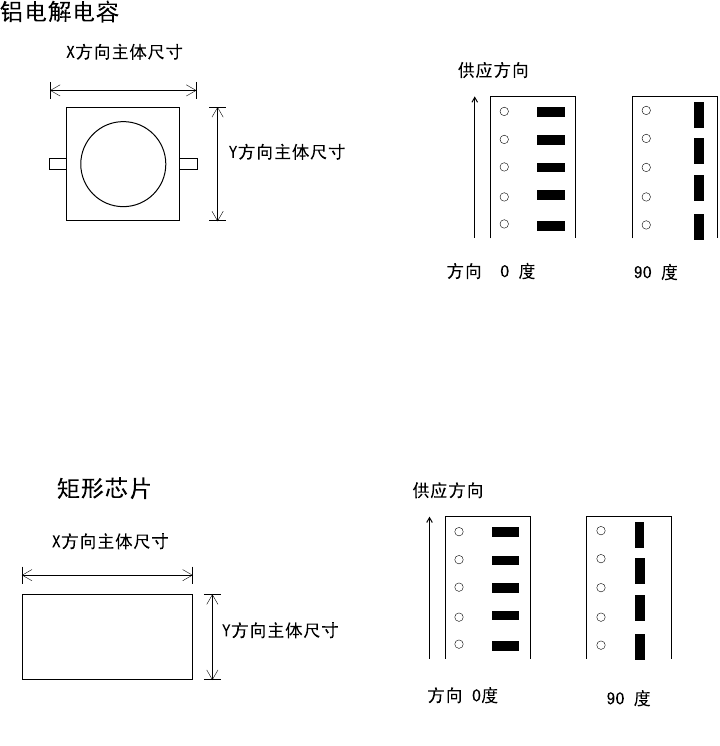 铝电解电容

X方向主体尺寸

Y方向主体尺寸

供应方向

方向 0 度

90 度

矩形芯片

X方向主体尺寸

Y方向主体尺寸

供应方向

方向 0度

90 度