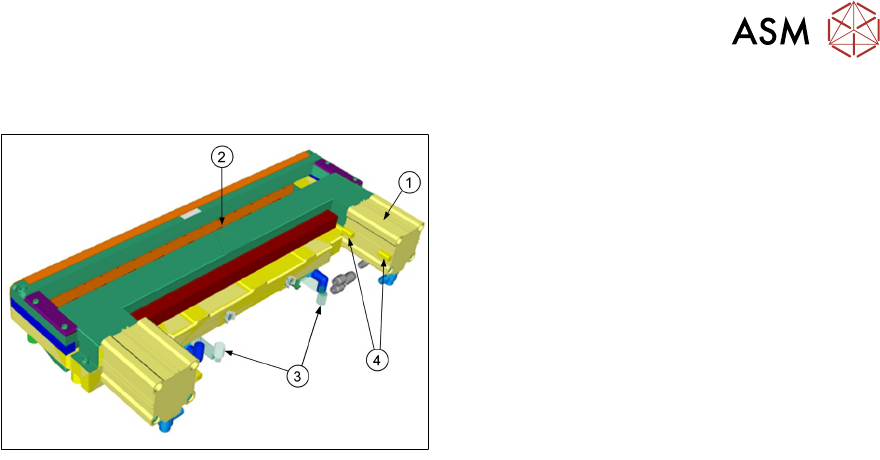 ASM

2
1
3
4