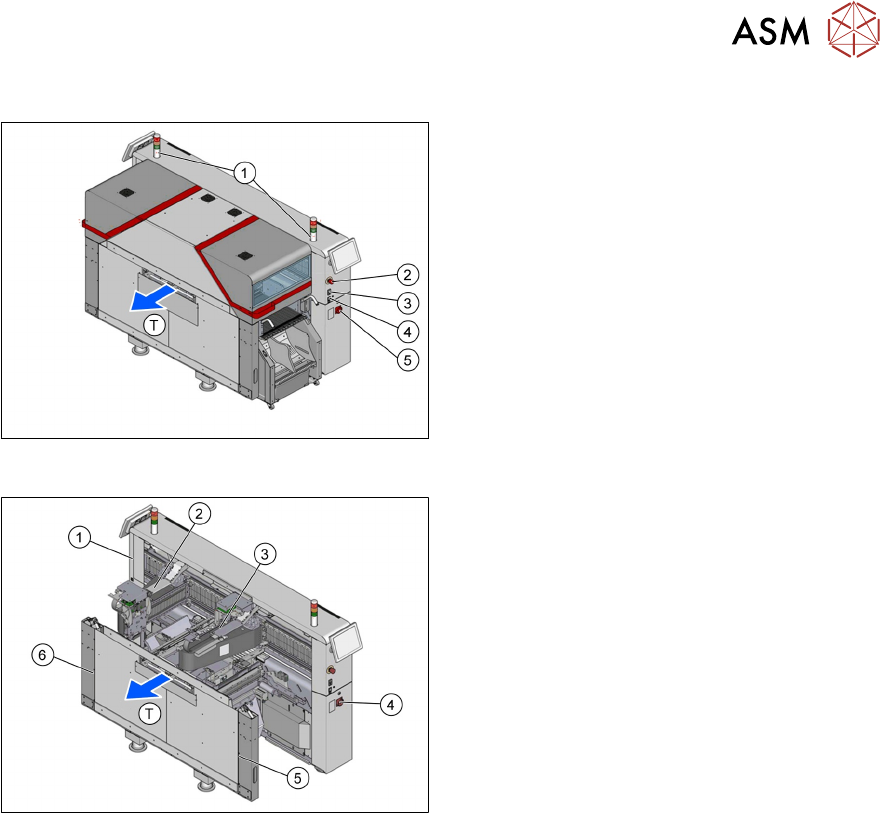 ASM

1
2
3
4
5
T

1
2
3
4
5
6
T