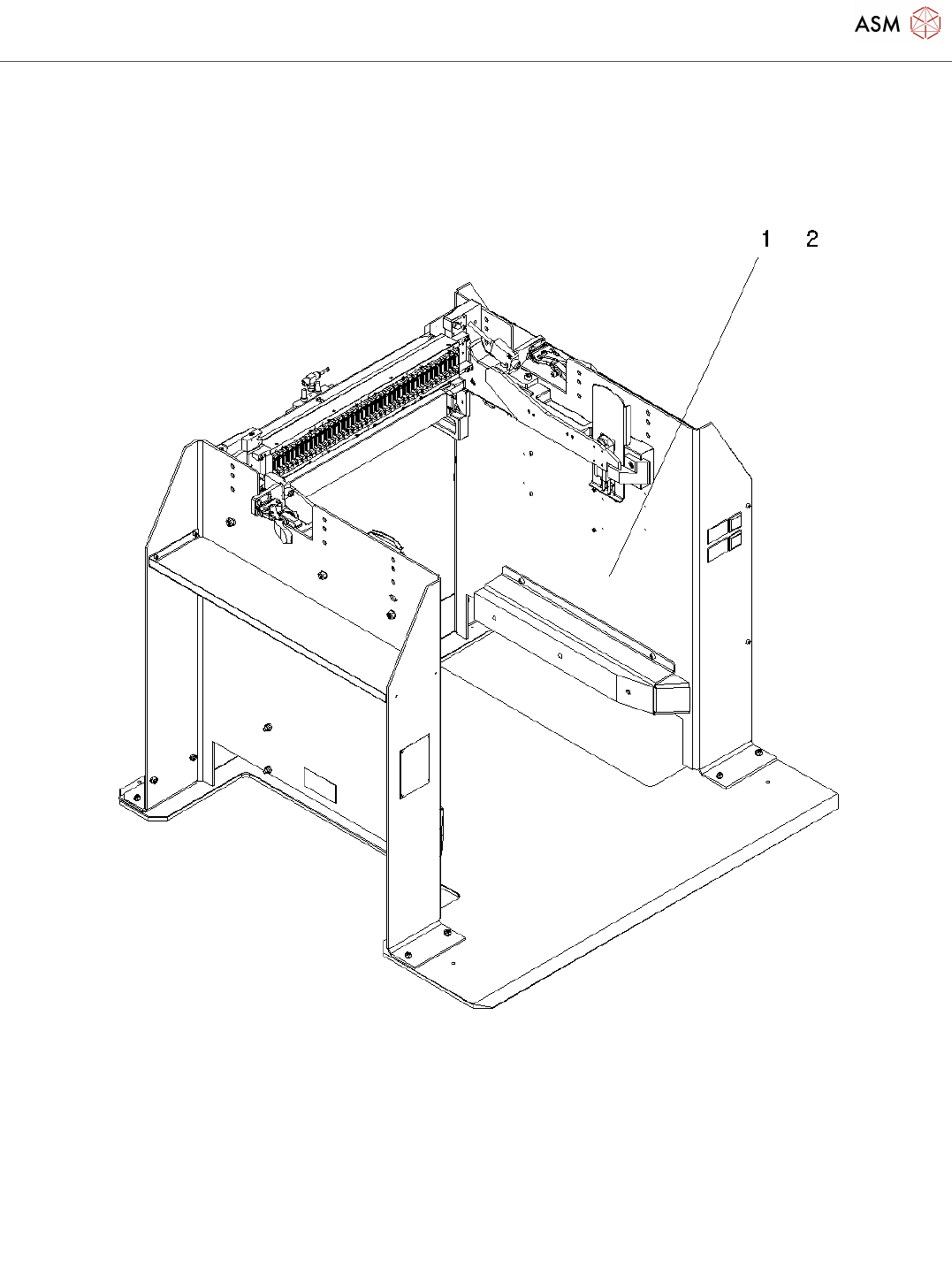 ASM

1 2