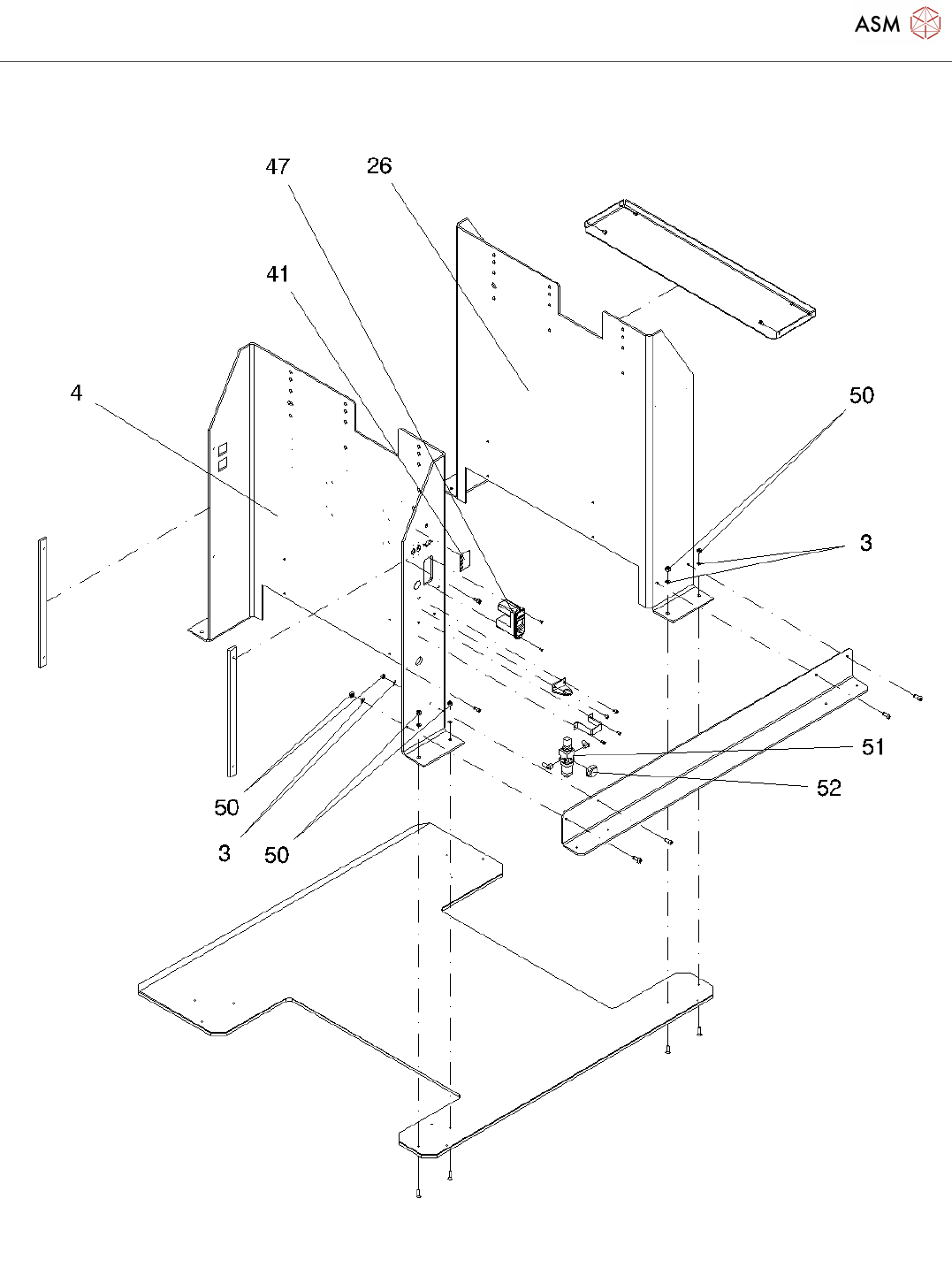 ASM

47
26
41
4
50
3
51
52
50
3
50