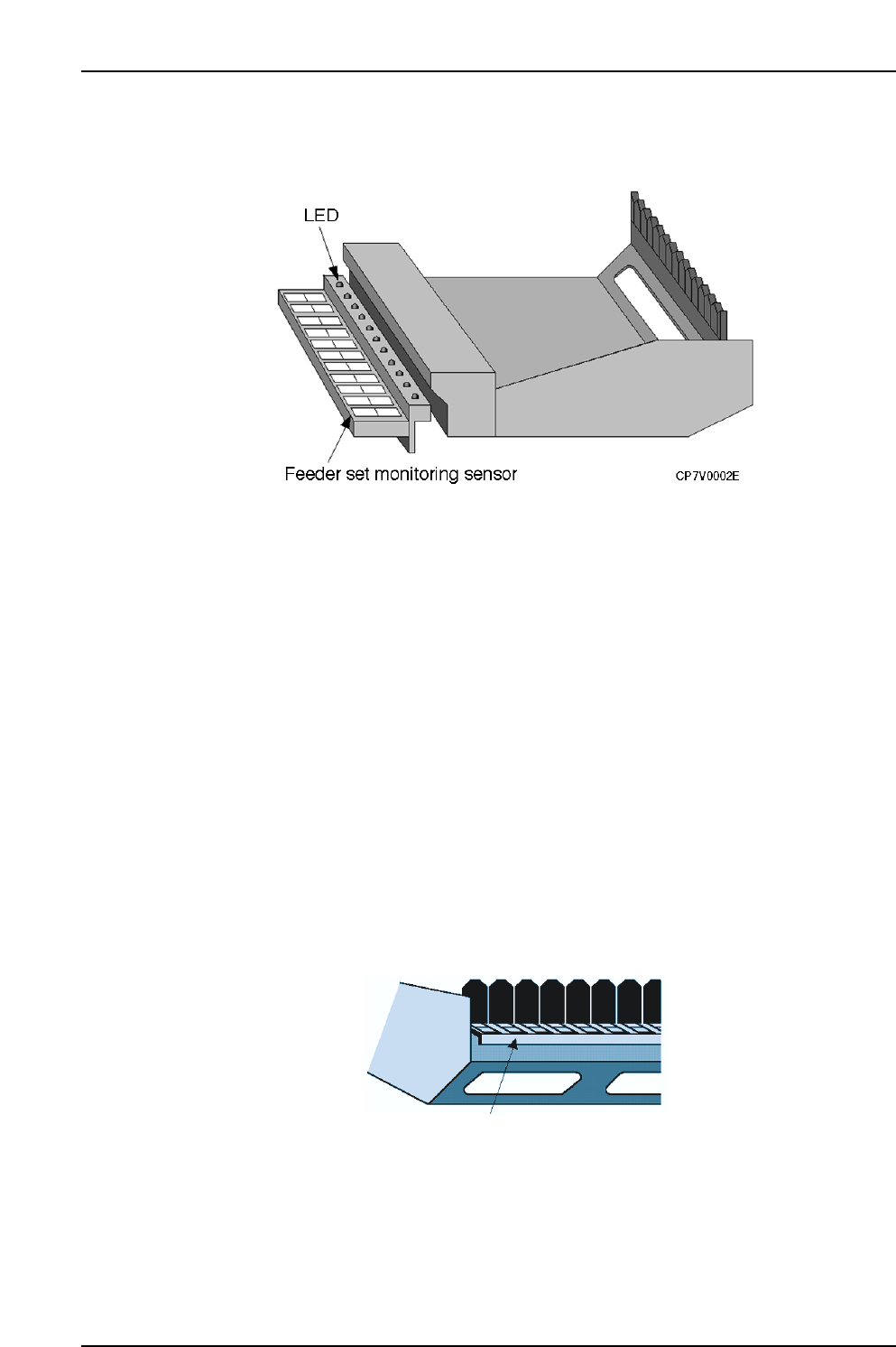 LED

Feeder set monitoring sensor

CP7V0002E