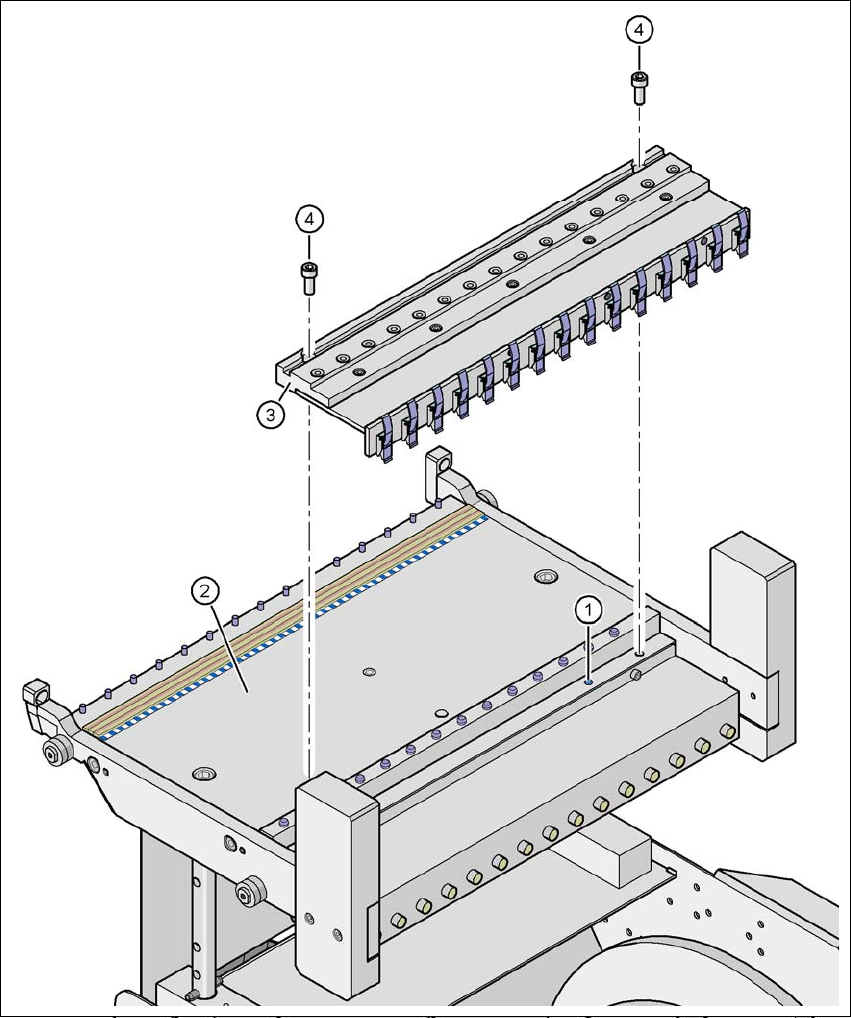 4

4

3

2

1