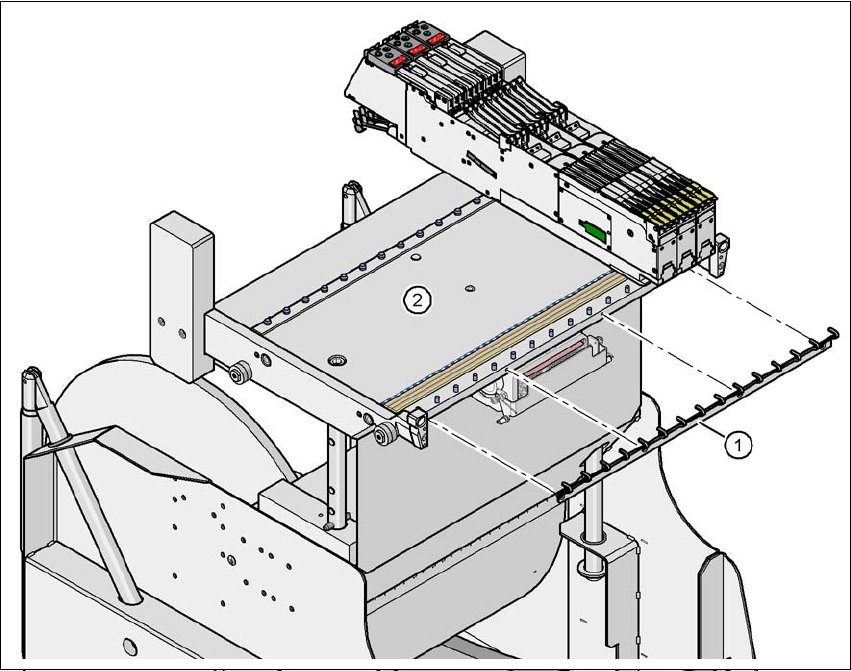 2

1