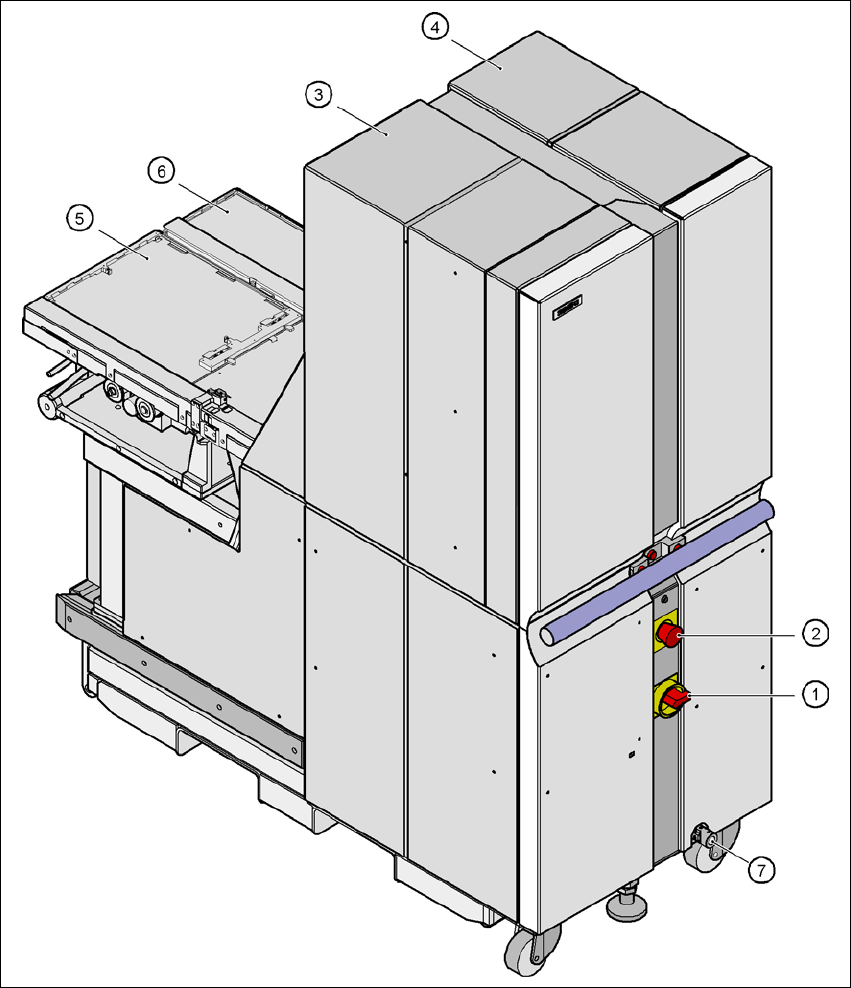 4
3
6
5
2
1
7