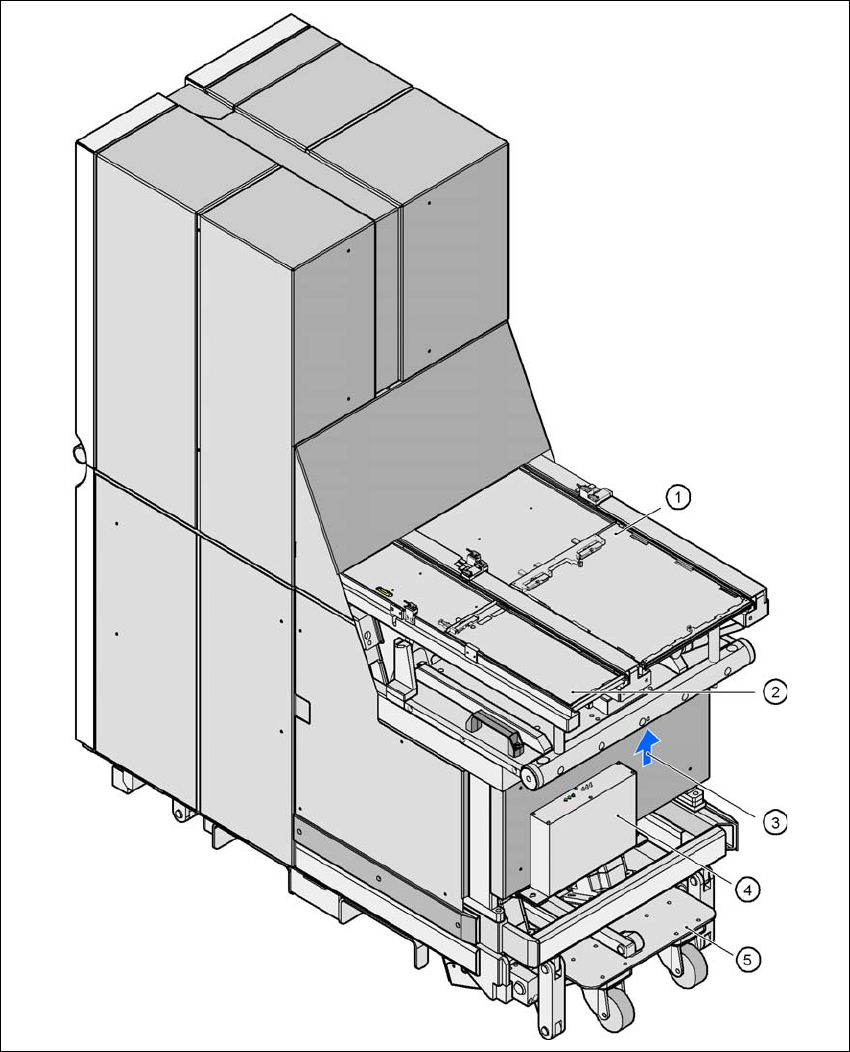 1
2
3
4
5