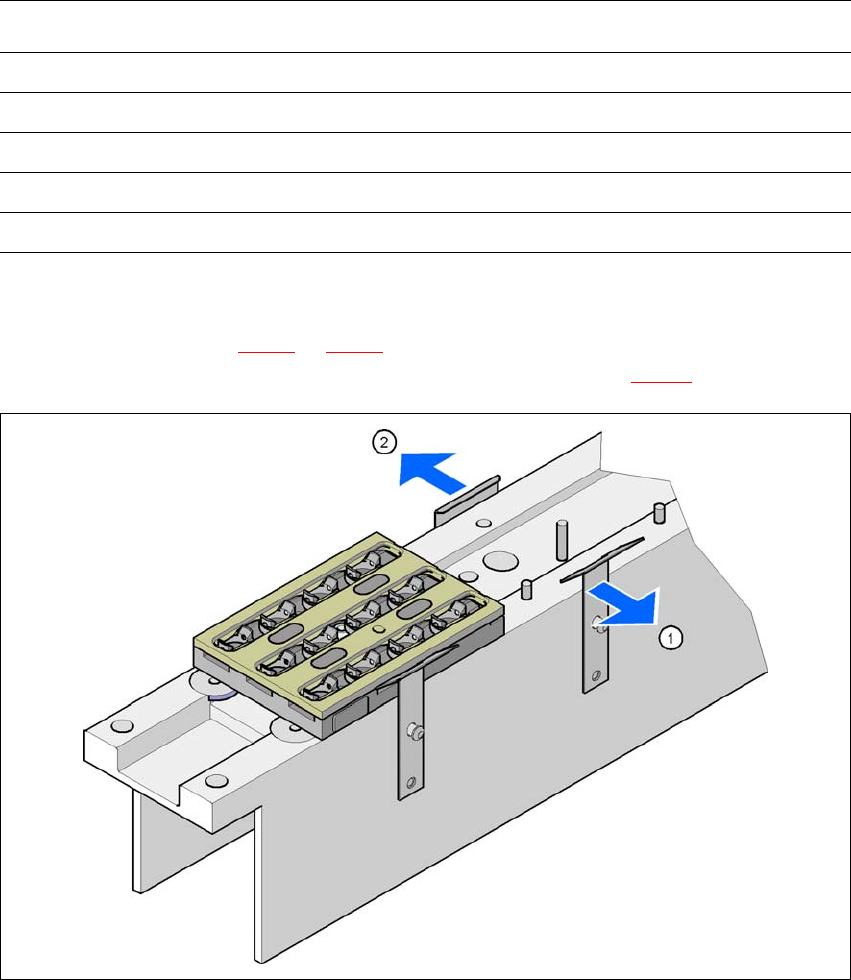 2

1