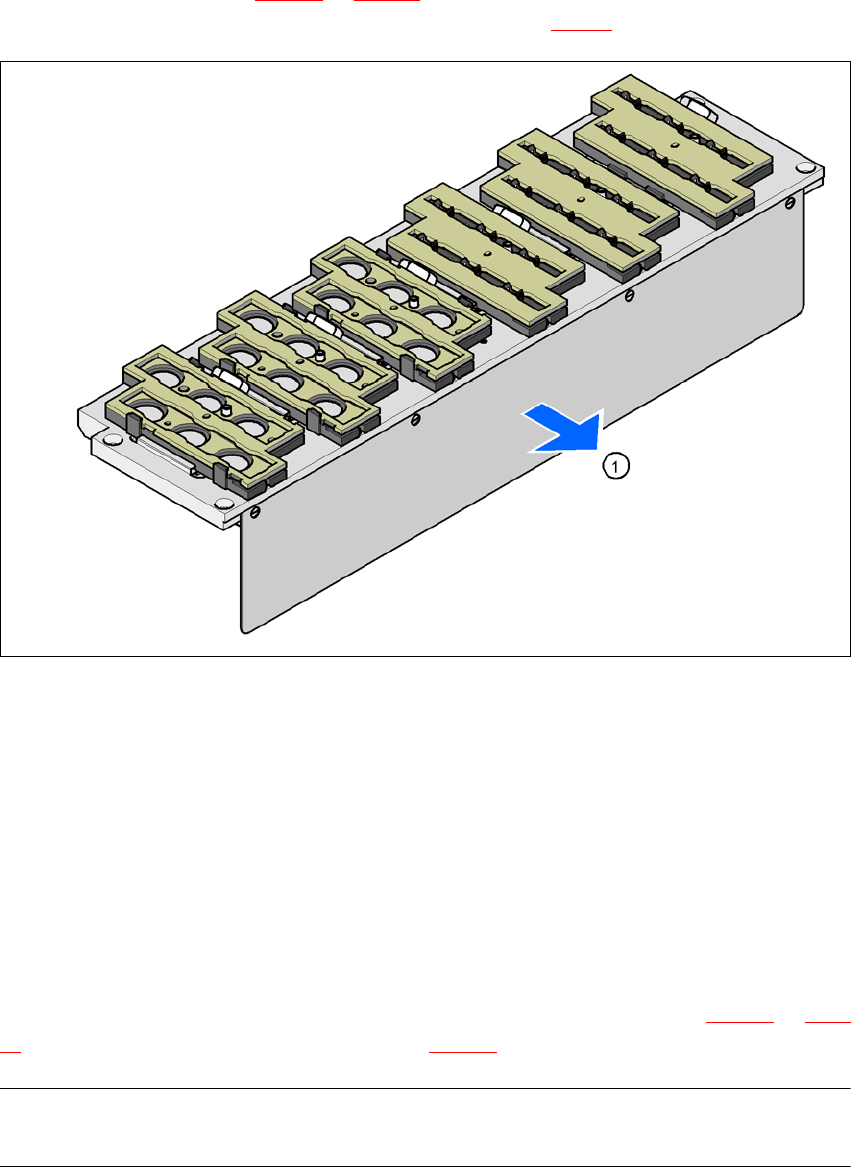 1